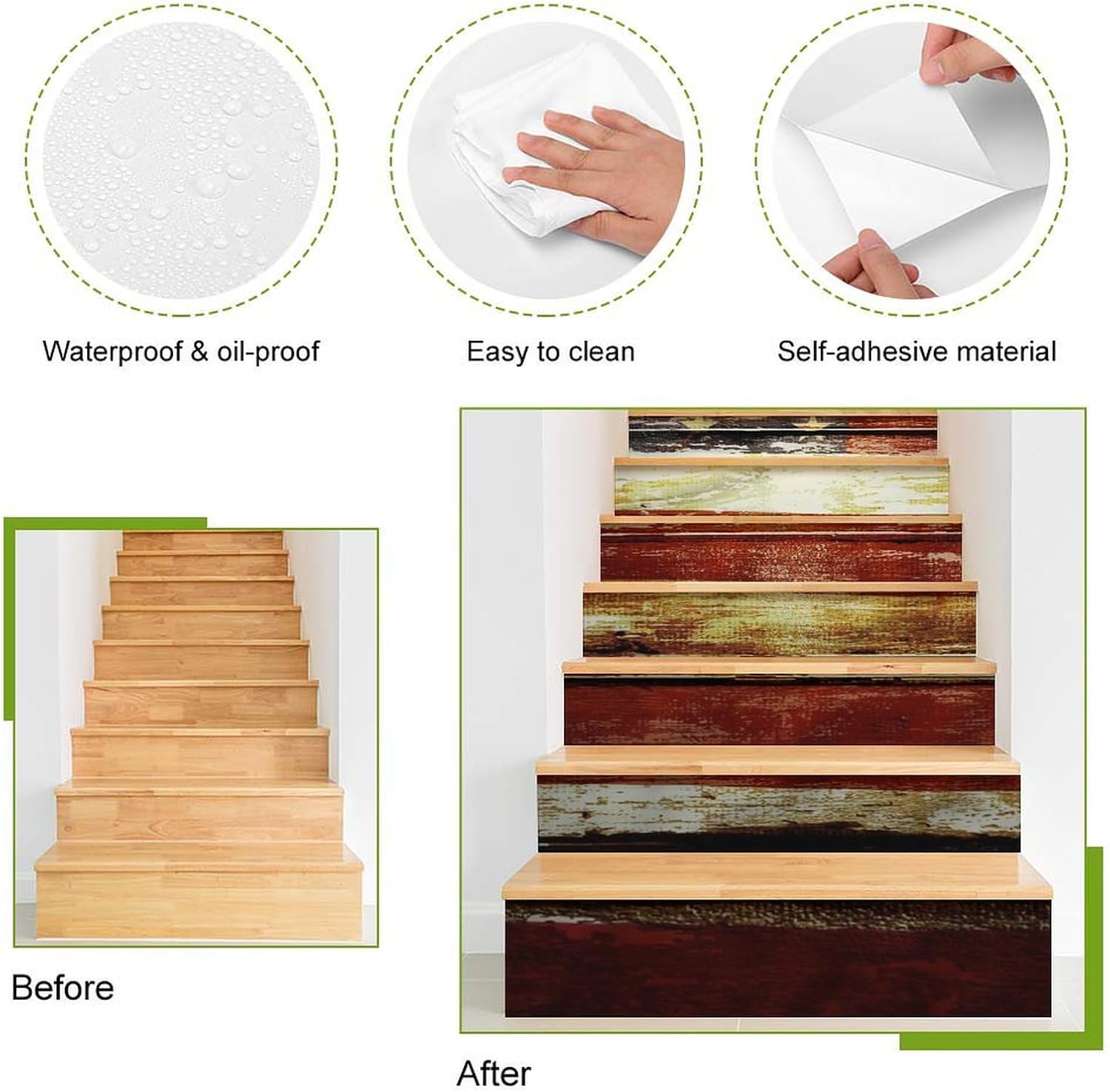 Waterproof & oil-proof

Easy to clean

Self-adhesive material

Before

After