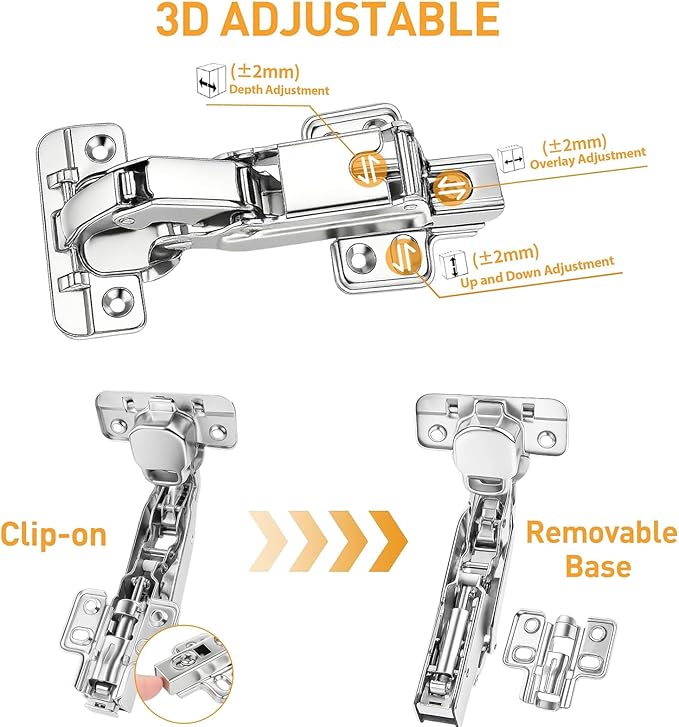 3D ADJUSTABLE

(±2mm)
Depth Adjustment

(±2mm)
Overlay Adjustment

(±2mm)
Up and Down Adjustment

Clip-on

Removable Base