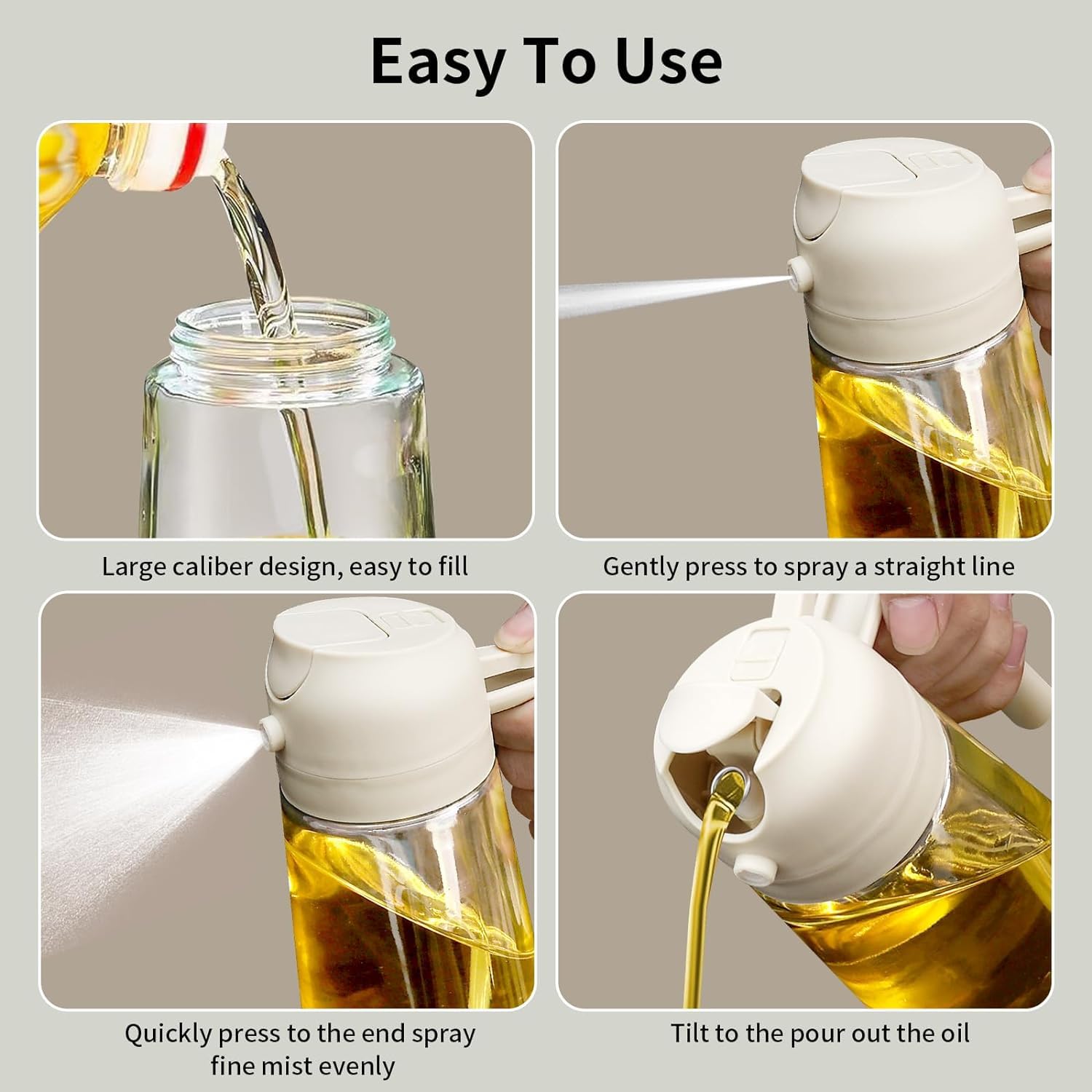 Easy To Use

Large caliber design, easy to fill

Gently press to spray a straight line

Quickly press to the end spray fine mist evenly

Tilt to the pour out the oil