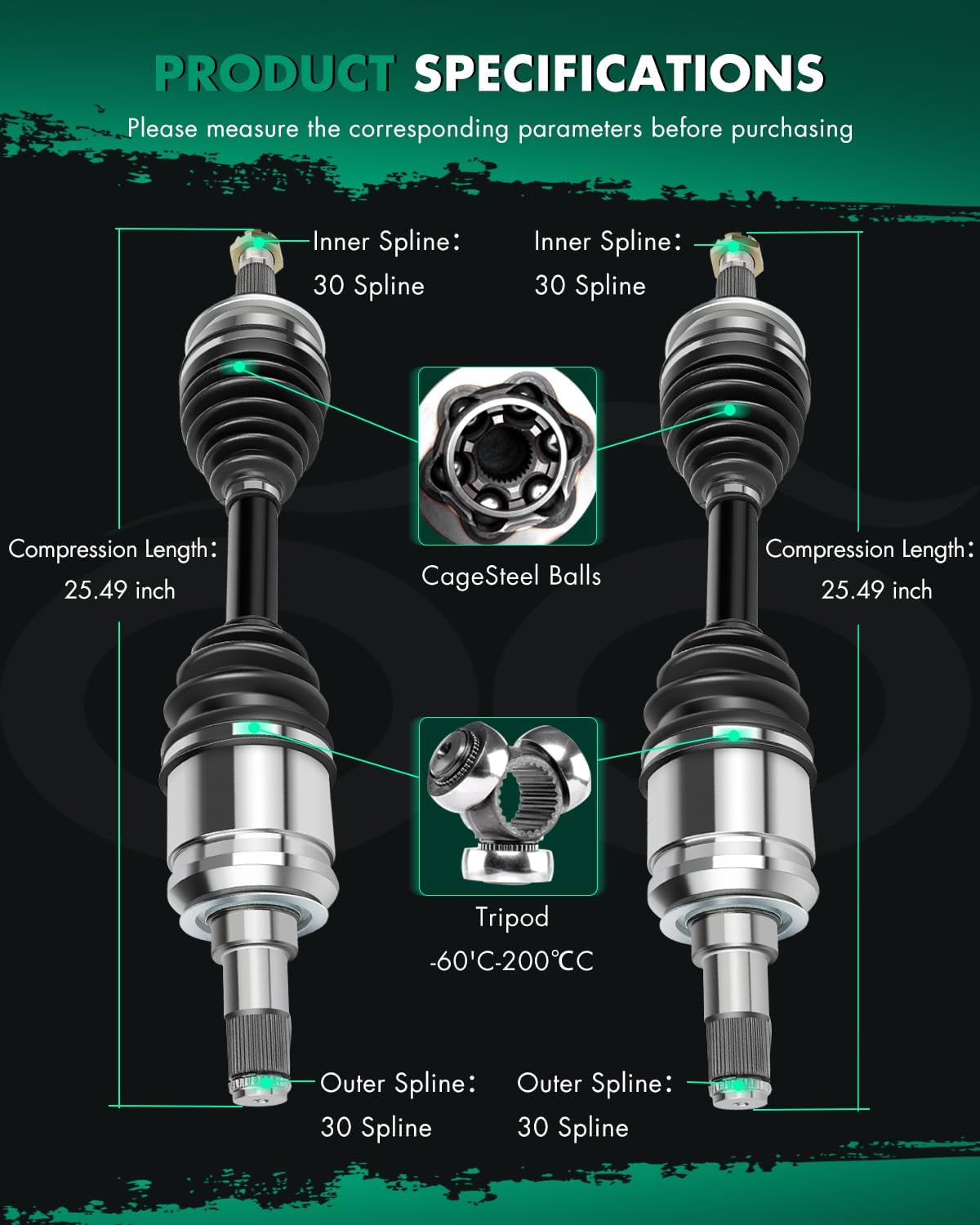 PRODUCT SPECIFICATIONS

Please measure the corresponding parameters before purchasing

Inner Spline:
30 Spline

Inner Spline:
30 Spline

Compression Length:
25.49 inch

CageSteel Balls

Compression Length:
25.49 inch

Tripod
-60'C-200℃C

Outer Spline:
30 Spline

Outer Spline:
30 Spline