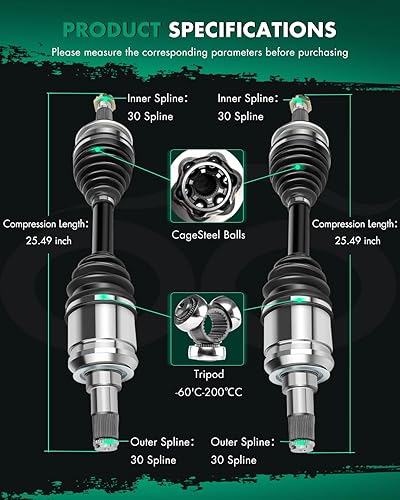 PRODUCT SPECIFICATIONS
Please measure the corresponding parameters before purchasing

Inner Spline: 30 Spline

Inner Spline: 30 Spline

Compression Length: 25.49 inch

CageSteel Balls

Compression Length: 25.49 inch

Tripod
-60℃-200℃C

Outer Spline: 30 Spline

Outer Spline: 30 Spline