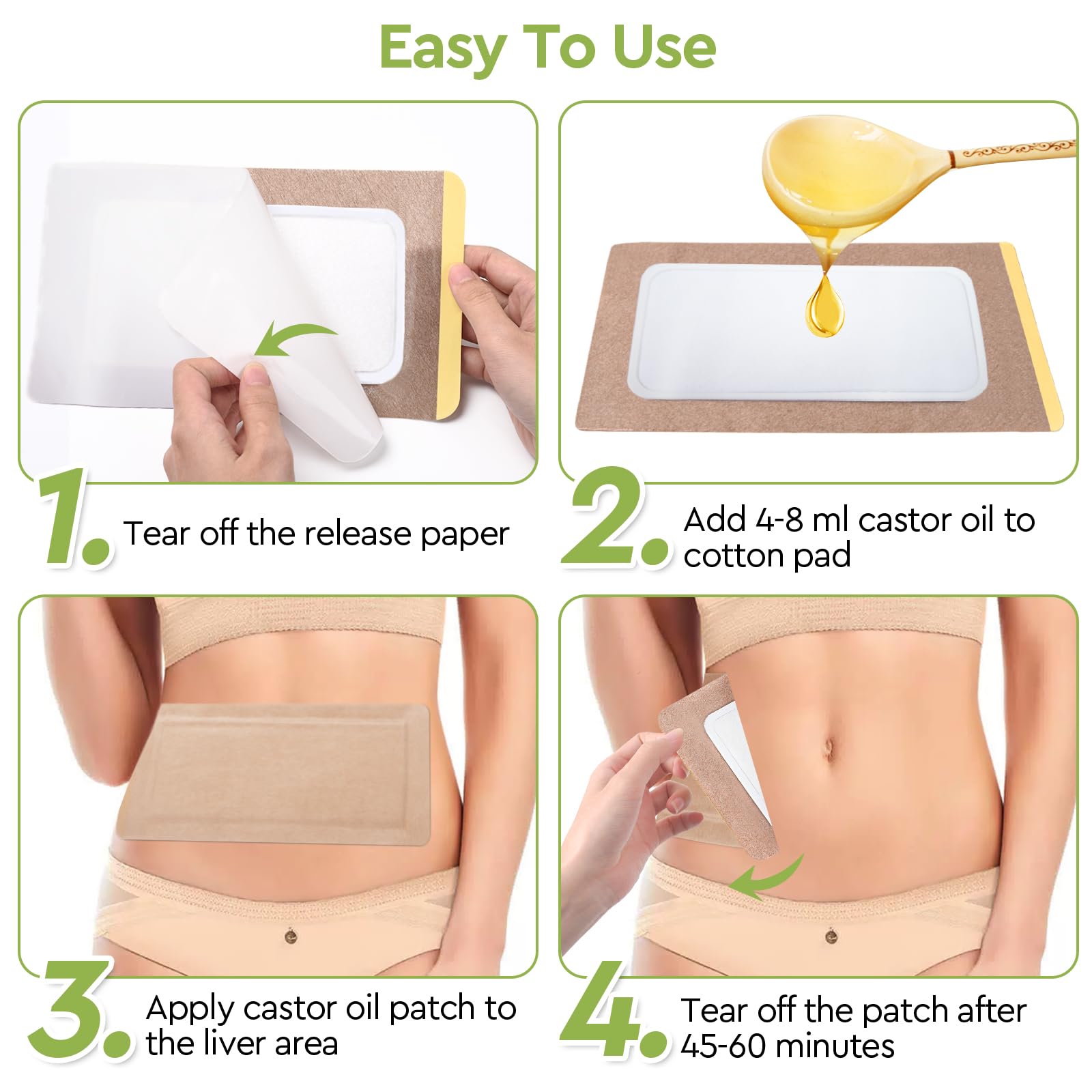 Easy To Use

1. Tear off the release paper

2. Add 4-8 ml castor oil to cotton pad

3. Apply castor oil patch to the liver area

4. Tear off the patch after 45-60 minutes