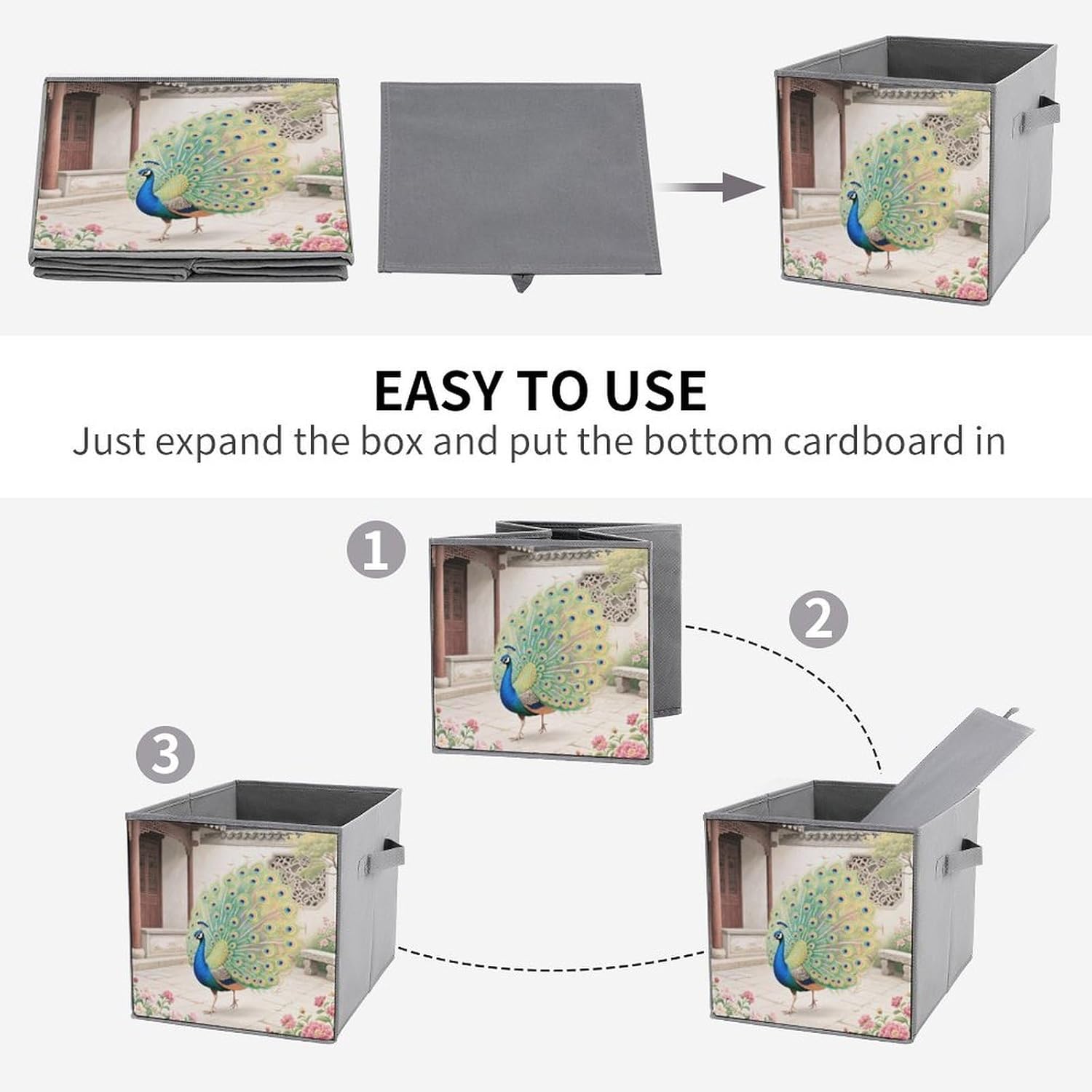 EASY TO USE
Just expand the box and put the bottom cardboard in

1

2

3