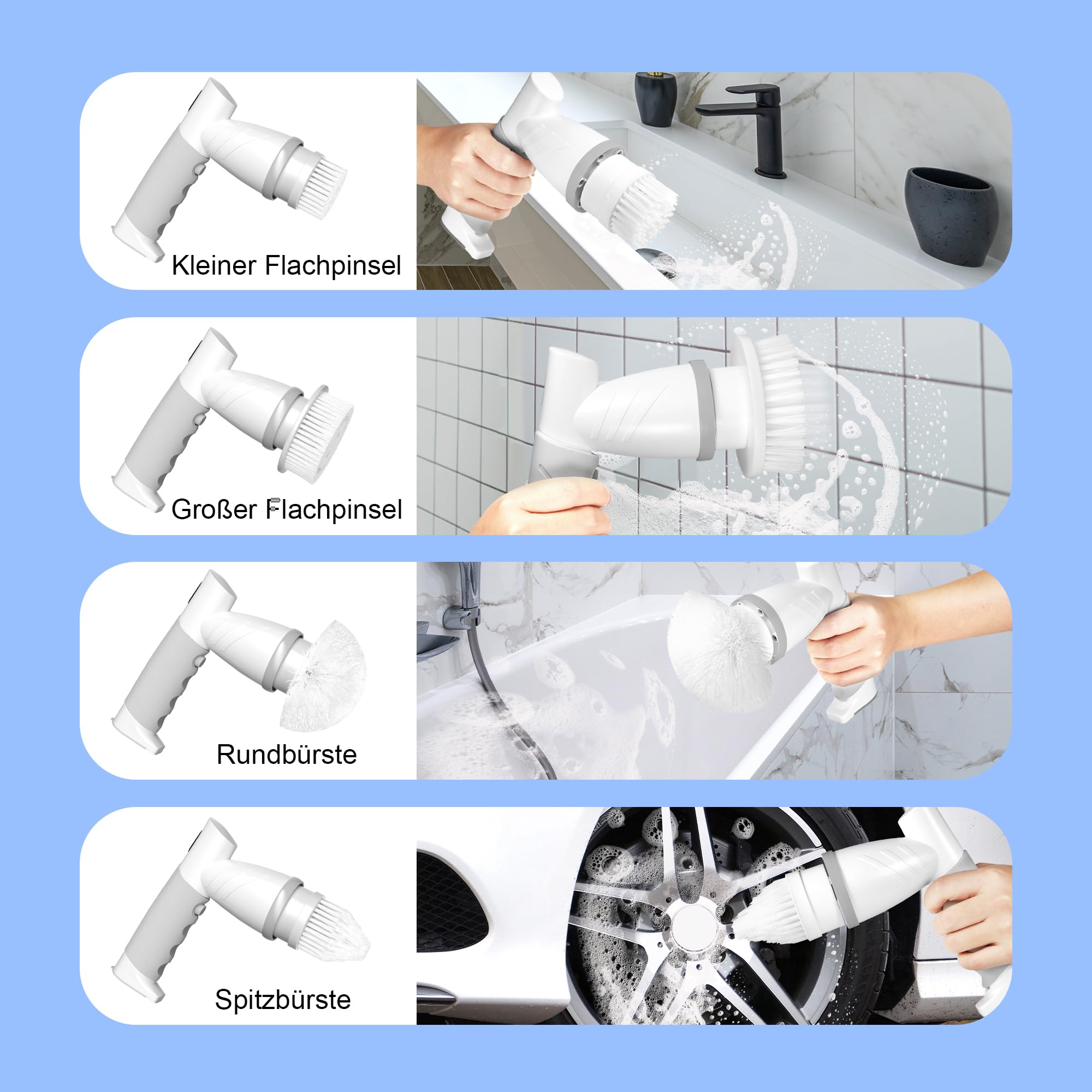 Kleiner Flachpinsel

Großer Flachpinsel

Rundbürste

Spitzbürste