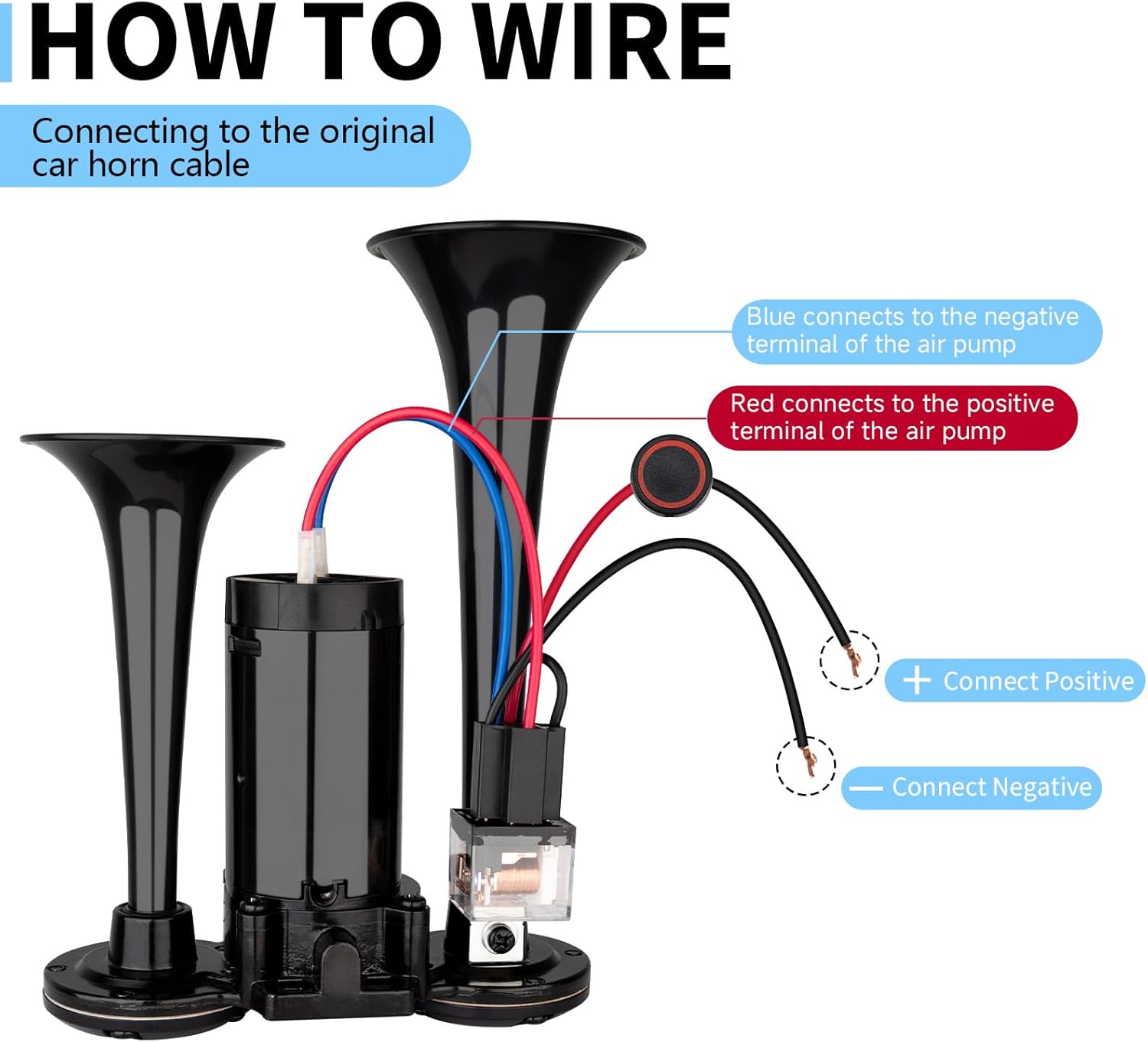 HOW TO WIRE

Connecting to the original car horn cable

Blue connects to the negative terminal of the air pump

Red connects to the positive terminal of the air pump

+ Connect Positive

— Connect Negative