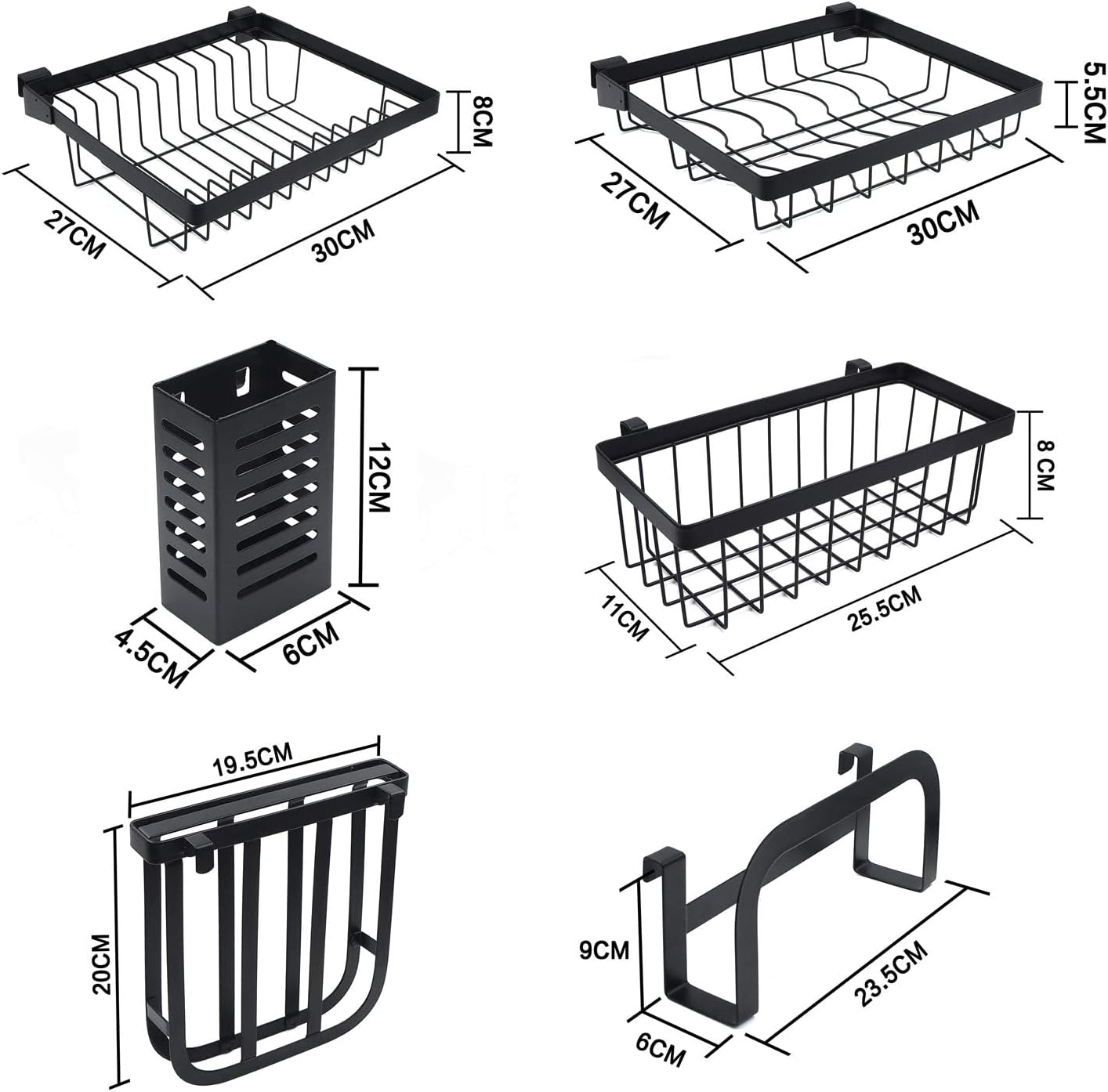 8CM
27CM
30CM
5.5CM
27CM
30CM
12CM
4.5CM
6CM
8 CM
11CM
25.5CM
19.5CM
20CM
9CM
6CM
23.5CM