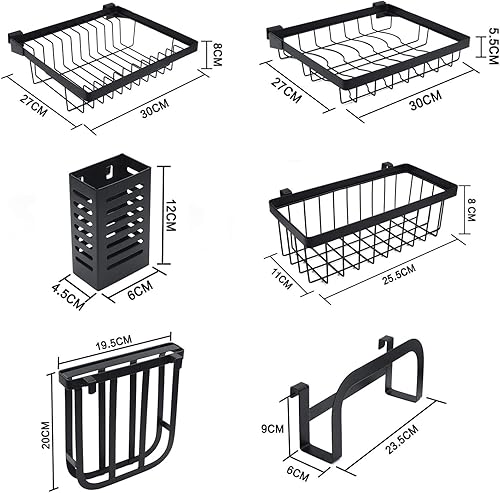 8CM
27CM
30CM
5.5CM
27CM
30CM
12CM
4.5CM
6CM
8 CM
11CM
25.5CM
19.5CM
20CM
9CM
6CM
23.5CM