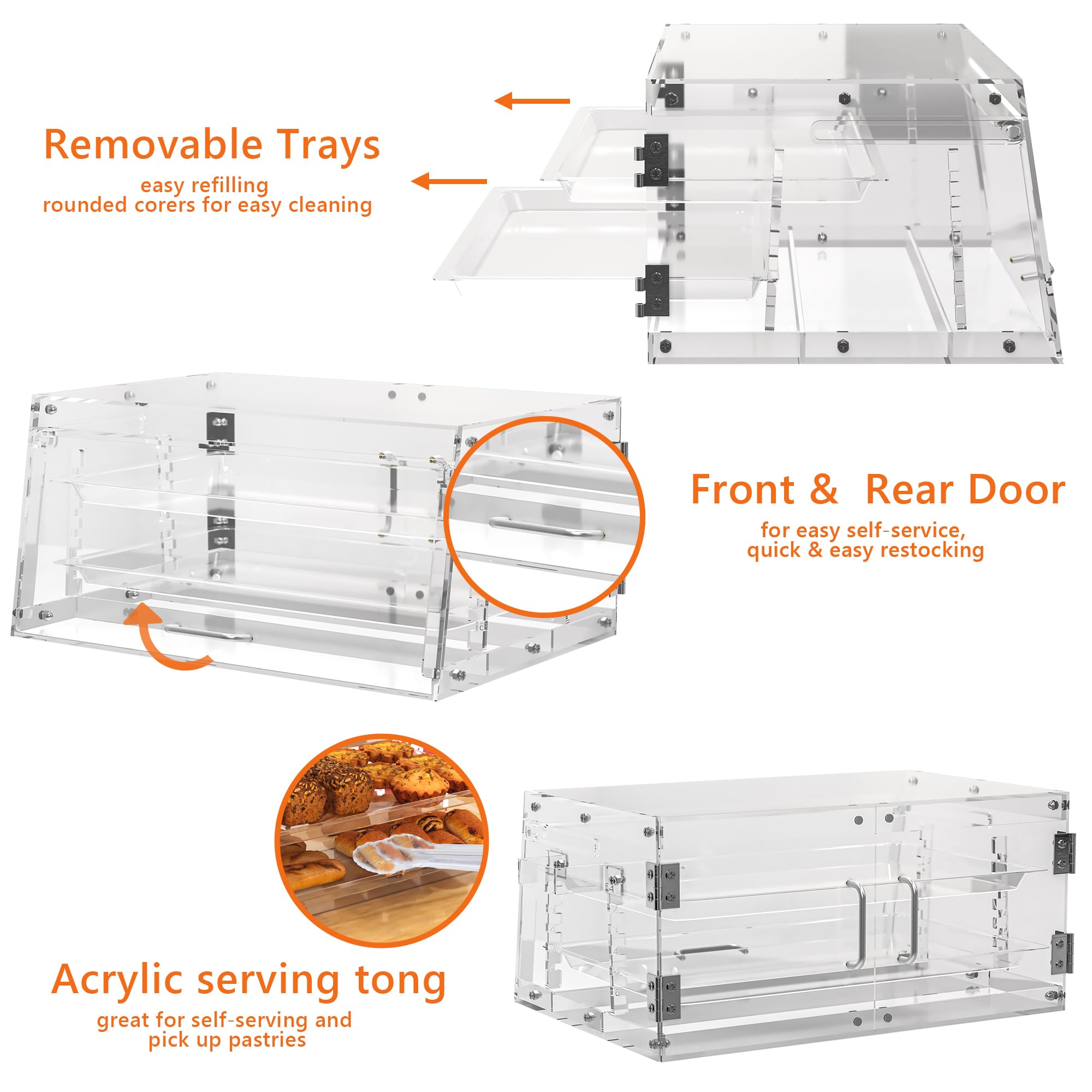 Removable Trays
easy refilling
rounded corers for easy cleaning

Front & Rear Door
for easy self-service,
quick & easy restocking

Acrylic serving tong
great for self-serving and
pick up pastries