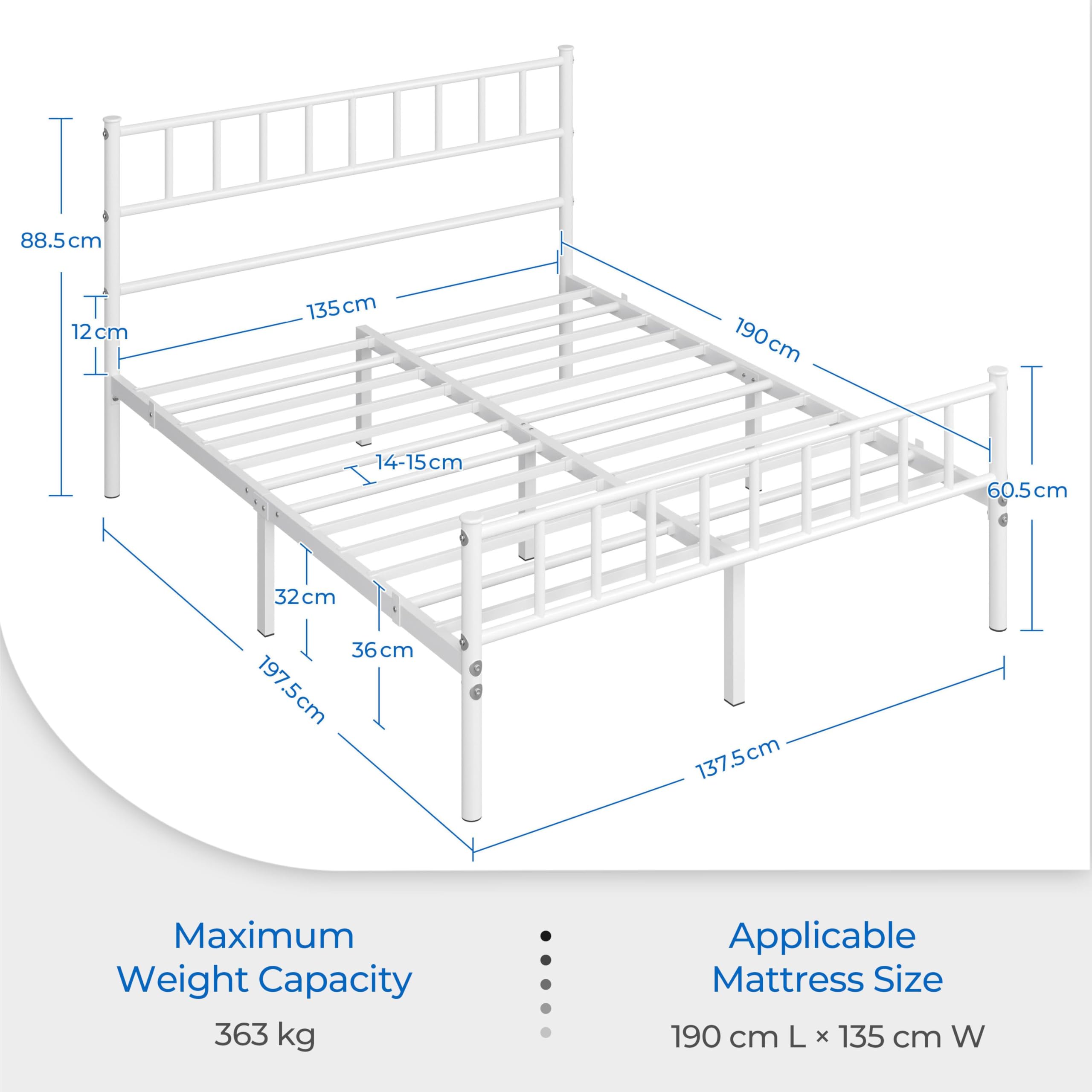 88.5 cm

12 cm

135 cm

190 cm

14-15 cm

60.5 cm

32 cm

36 cm

197.5 cm

137.5 cm

Maximum Weight Capacity
363 kg

Applicable Mattress Size
190 cm L × 135 cm W