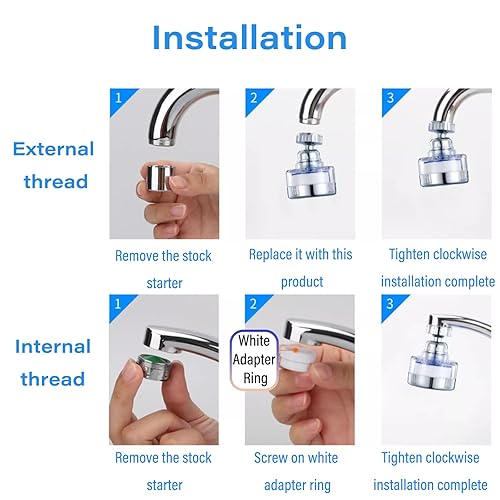 Installation

External thread

1

Remove the stock starter

2

Replace it with this product

3

Tighten clockwise installation complete

Internal thread

1

Remove the stock starter

2

White Adapter Ring

Screw on white adapter ring

3

Tighten clockwise installation complete