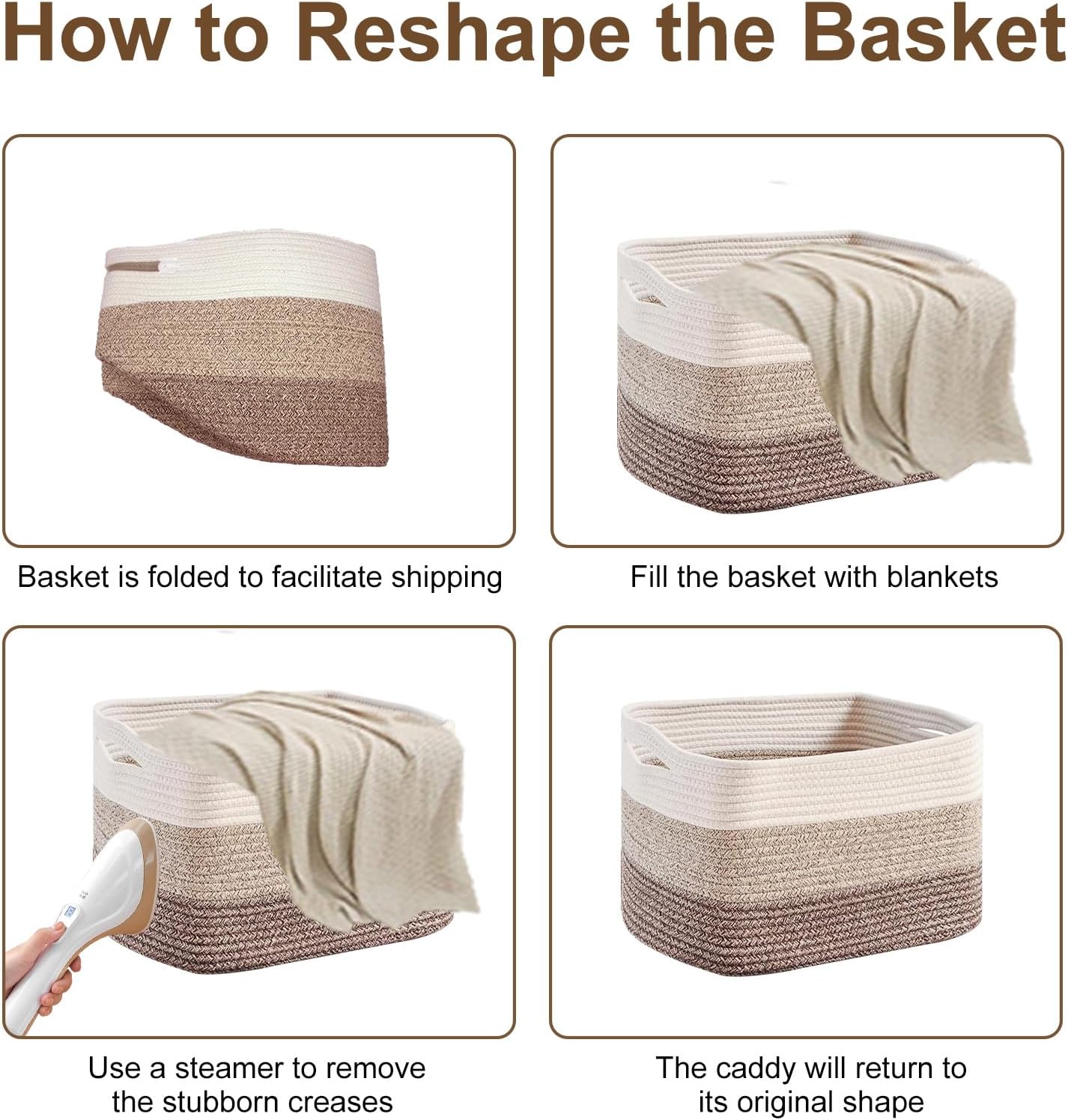 How to Reshape the Basket

Basket is folded to facilitate shipping

Fill the basket with blankets

Use a steamer to remove the stubborn creases

The caddy will return to its original shape