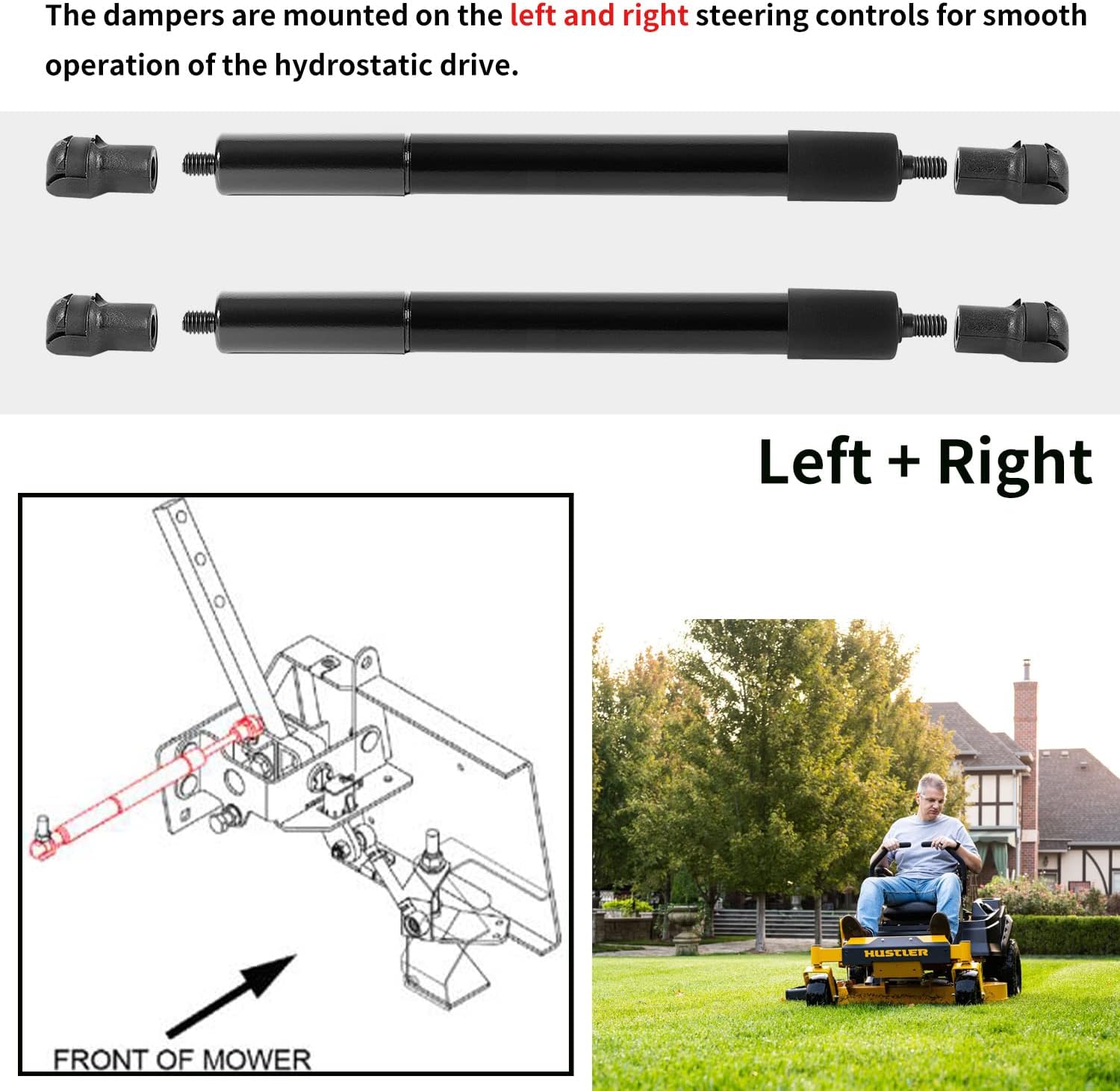 The dampers are mounted on the left and right steering controls for smooth operation of the hydrostatic drive.

Left + Right

FRONT OF MOWER

HUSTLER