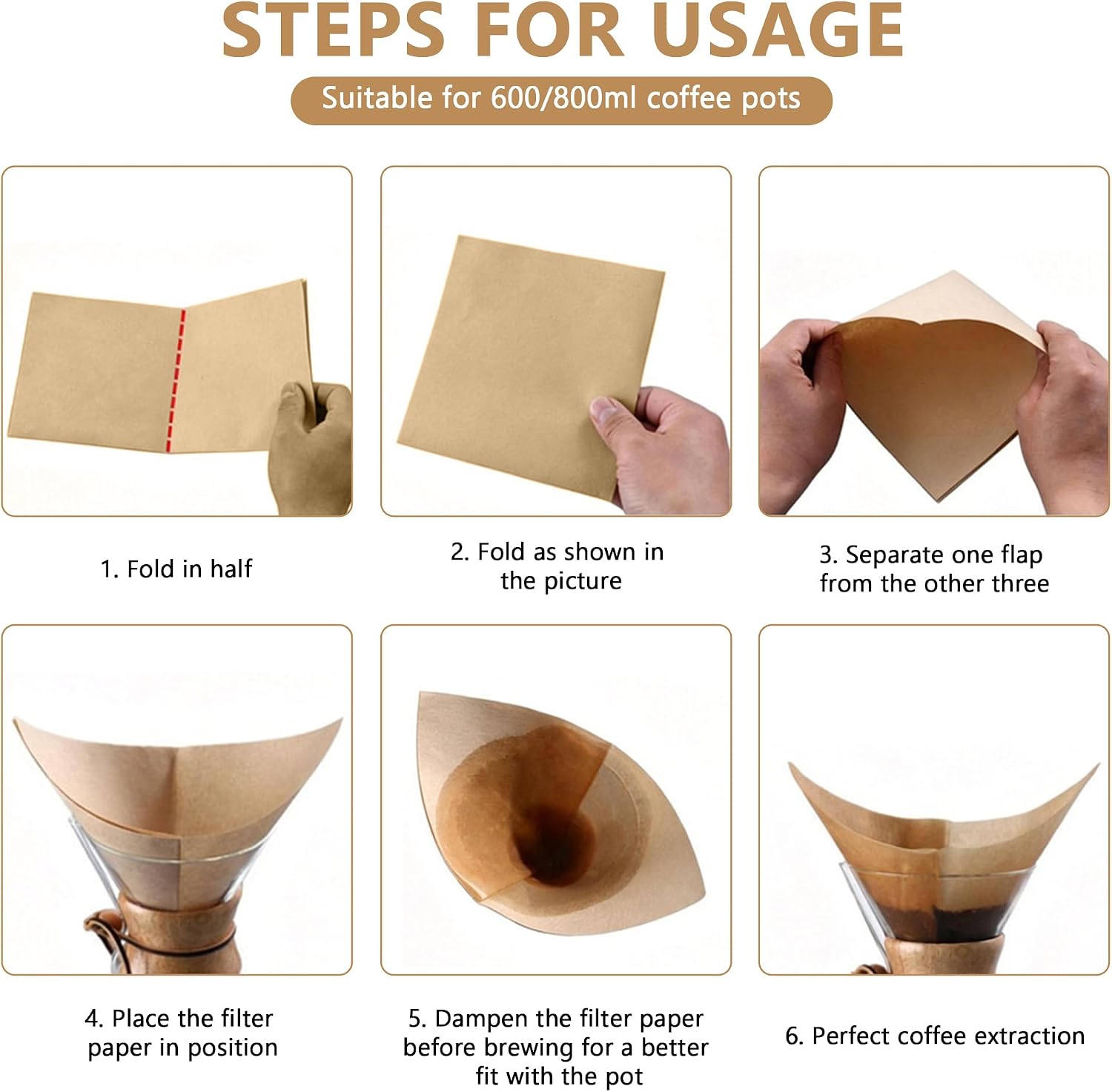 STEPS FOR USAGE

Suitable for 600/800ml coffee pots

1. Fold in half

2. Fold as shown in the picture

3. Separate one flap from the other three

4. Place the filter paper in position

5. Dampen the filter paper before brewing for a better fit with the pot

6. Perfect coffee extraction