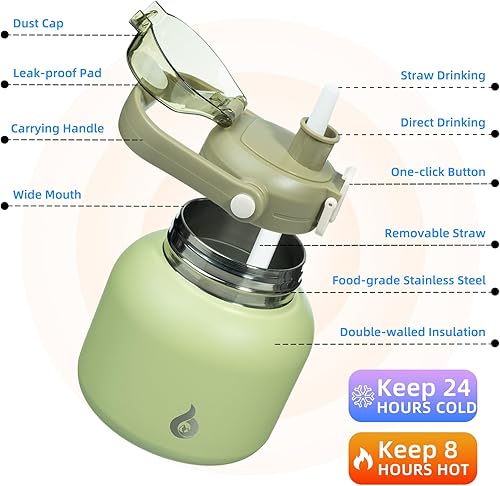 Dust Cap

Leak-proof Pad

Carrying Handle

Wide Mouth

Straw Drinking

Direct Drinking

One-click Button

Removable Straw

Food-grade Stainless Steel

Double-walled Insulation

Keep 24 HOURS COLD

Keep 8 HOURS HOT