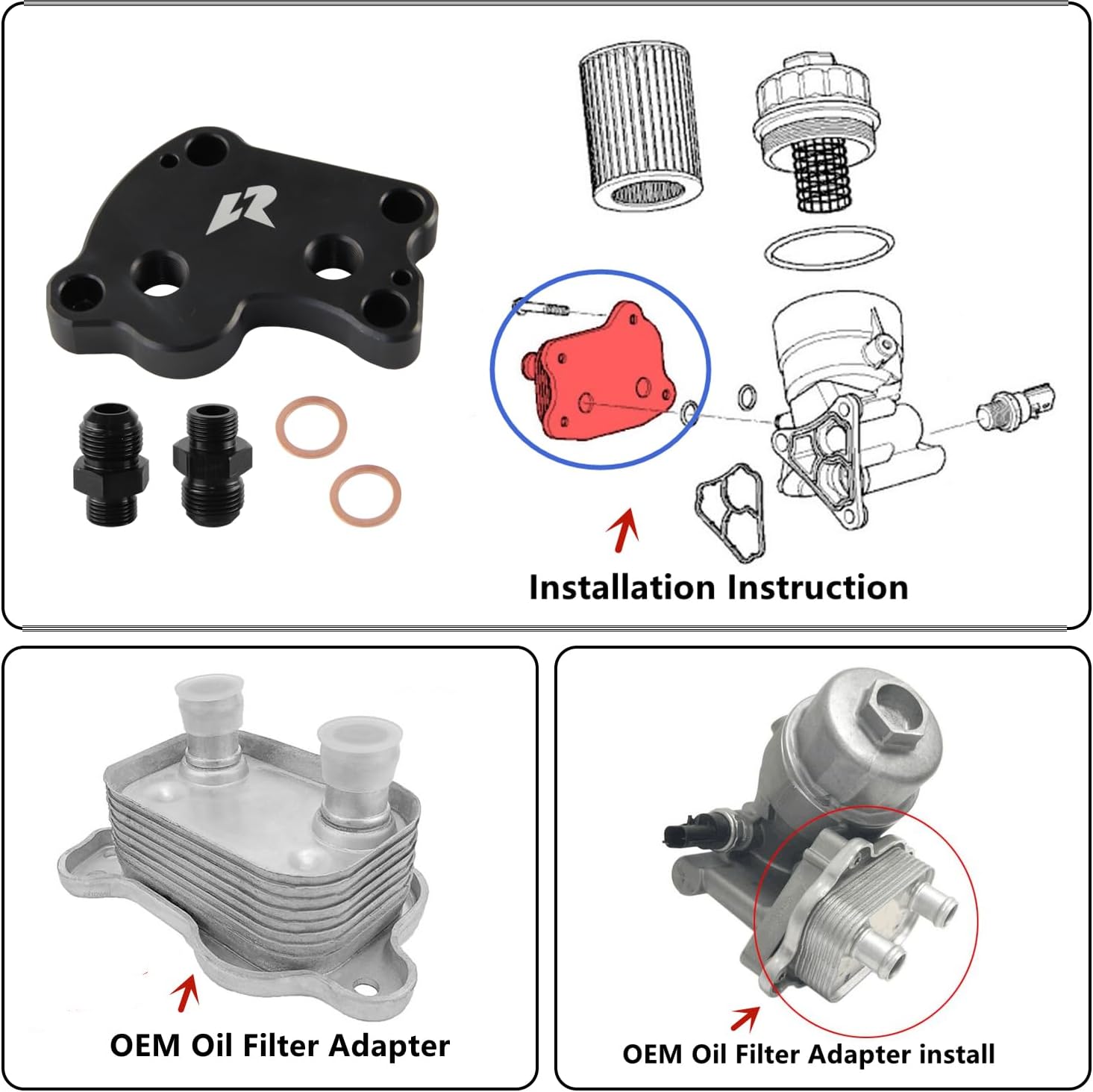 LR

Installation Instruction

OEM Oil Filter Adapter

OEM Oil Filter Adapter install