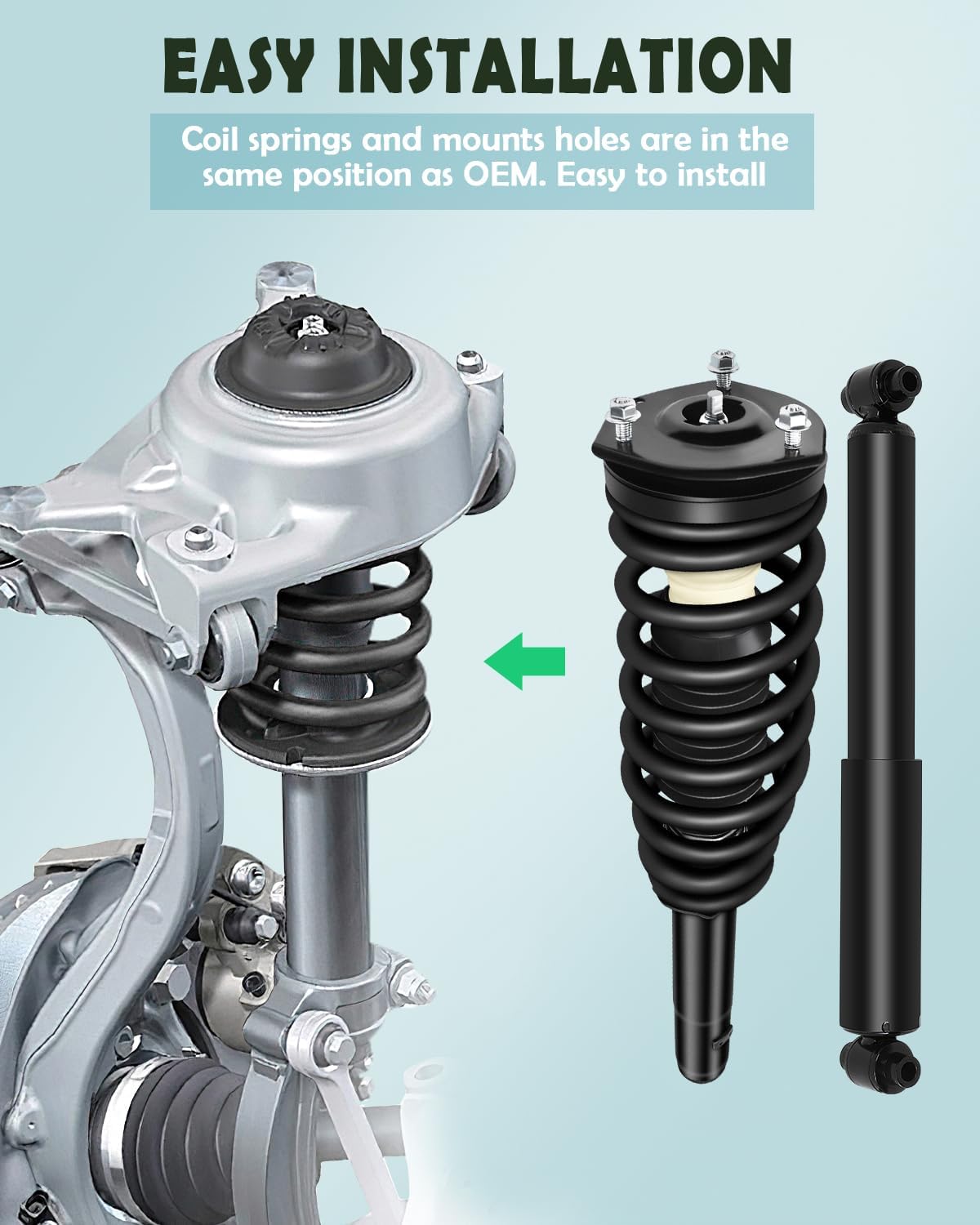 EASY INSTALLATION

Coil springs and mounts holes are in the same position as OEM. Easy to install