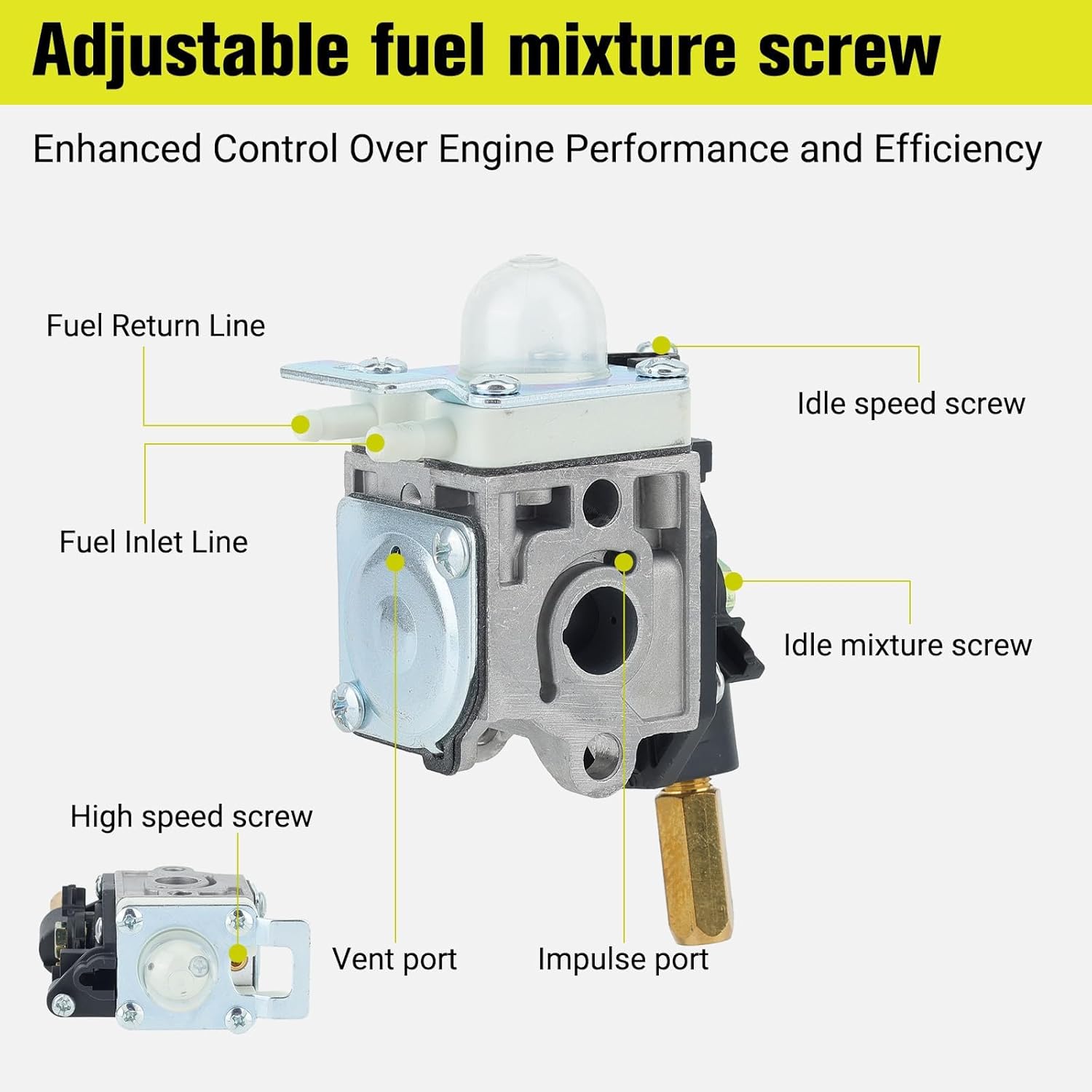 Adjustable fuel mixture screw

Enhanced Control Over Engine Performance and Efficiency

Fuel Return Line

Idle speed screw

Fuel Inlet Line

Idle mixture screw

High speed screw

Vent port

Impulse port