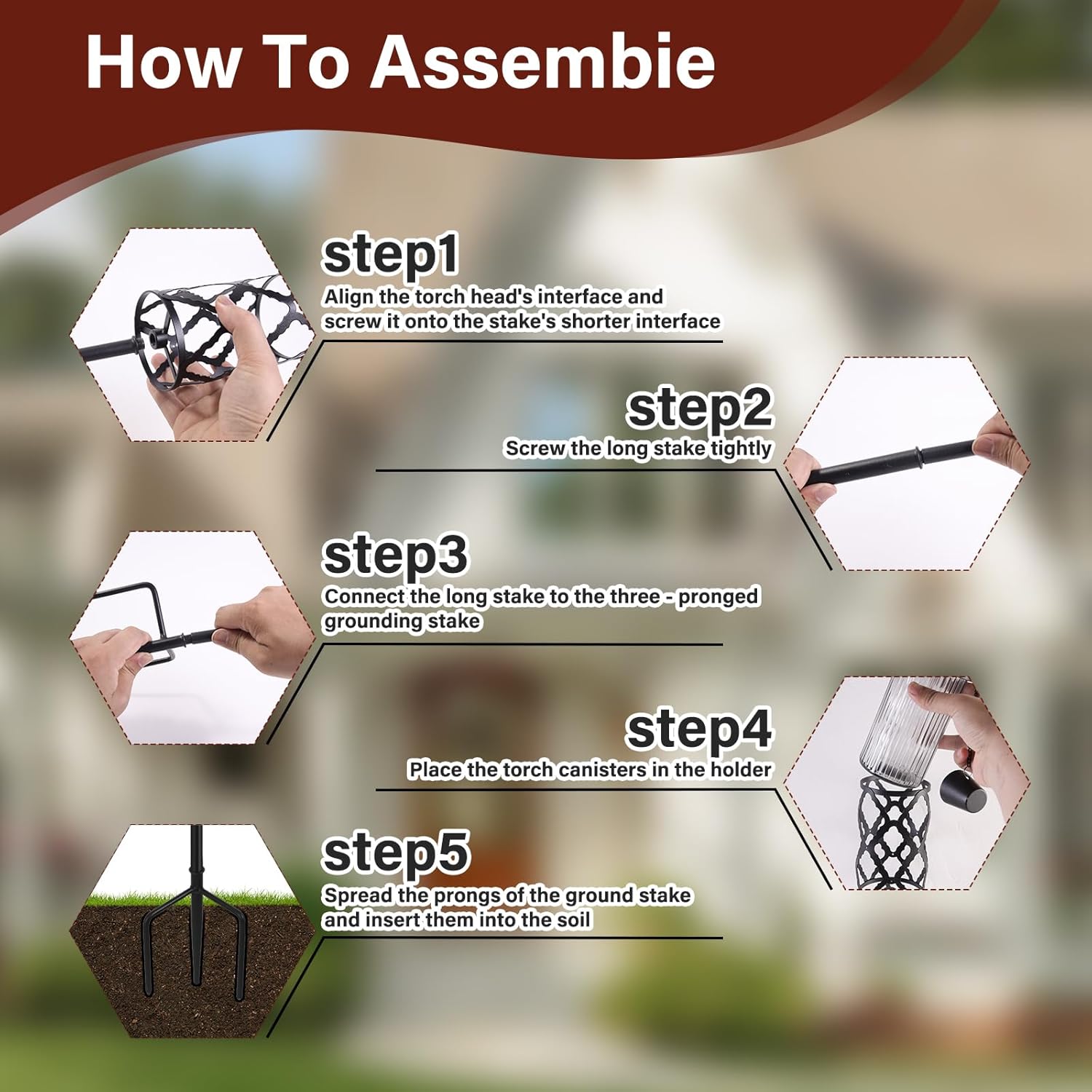 How To Assembie

step1
Align the torch head's interface and screw it onto the stake's shorter interface

step2
Screw the long stake tightly

step3
Connect the long stake to the three - pronged grounding stake

step4
Place the torch canisters in the holder

step5
Spread the prongs of the ground stake and insert them into the soil