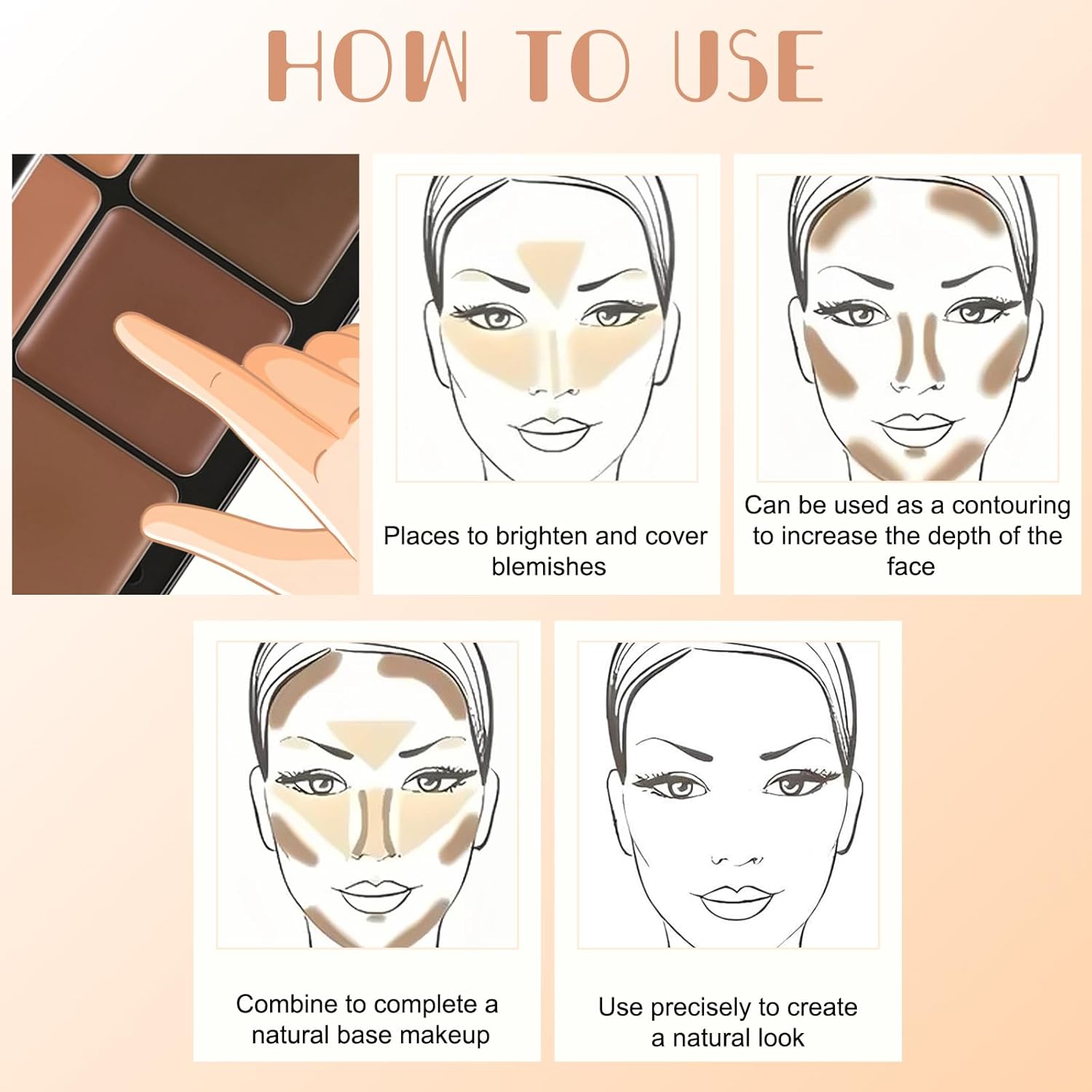 HOW TO USE

Places to brighten and cover blemishes

Can be used as a contouring to increase the depth of the face

Combine to complete a natural base makeup

Use precisely to create a natural look