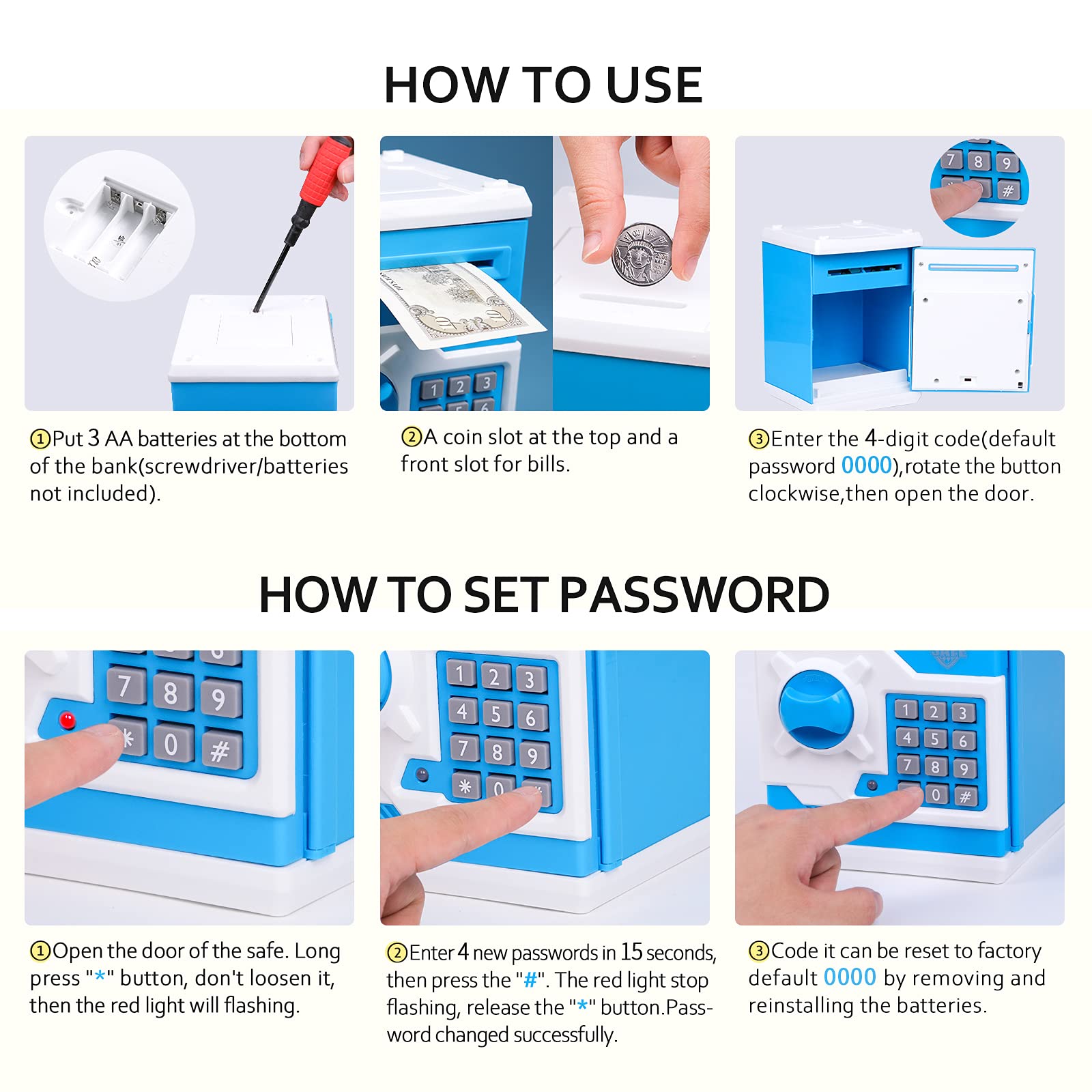 HOW TO USE

①Put 3 AA batteries at the bottom of the bank(screwdriver/batteries not included).

②A coin slot at the top and a front slot for bills.

③Enter the 4-digit code(default password 0000),rotate the button clockwise,then open the door.

HOW TO SET PASSWORD

①Open the door of the safe. Long press "*" button, don't loosen it, then the red light will flashing.

②Enter 4 new passwords in 15 seconds, then press the "#". The red light stop flashing, release the "*" button.Password changed successfully.

③Code it can be reset to factory default 0000 by removing and reinstalling the batteries.