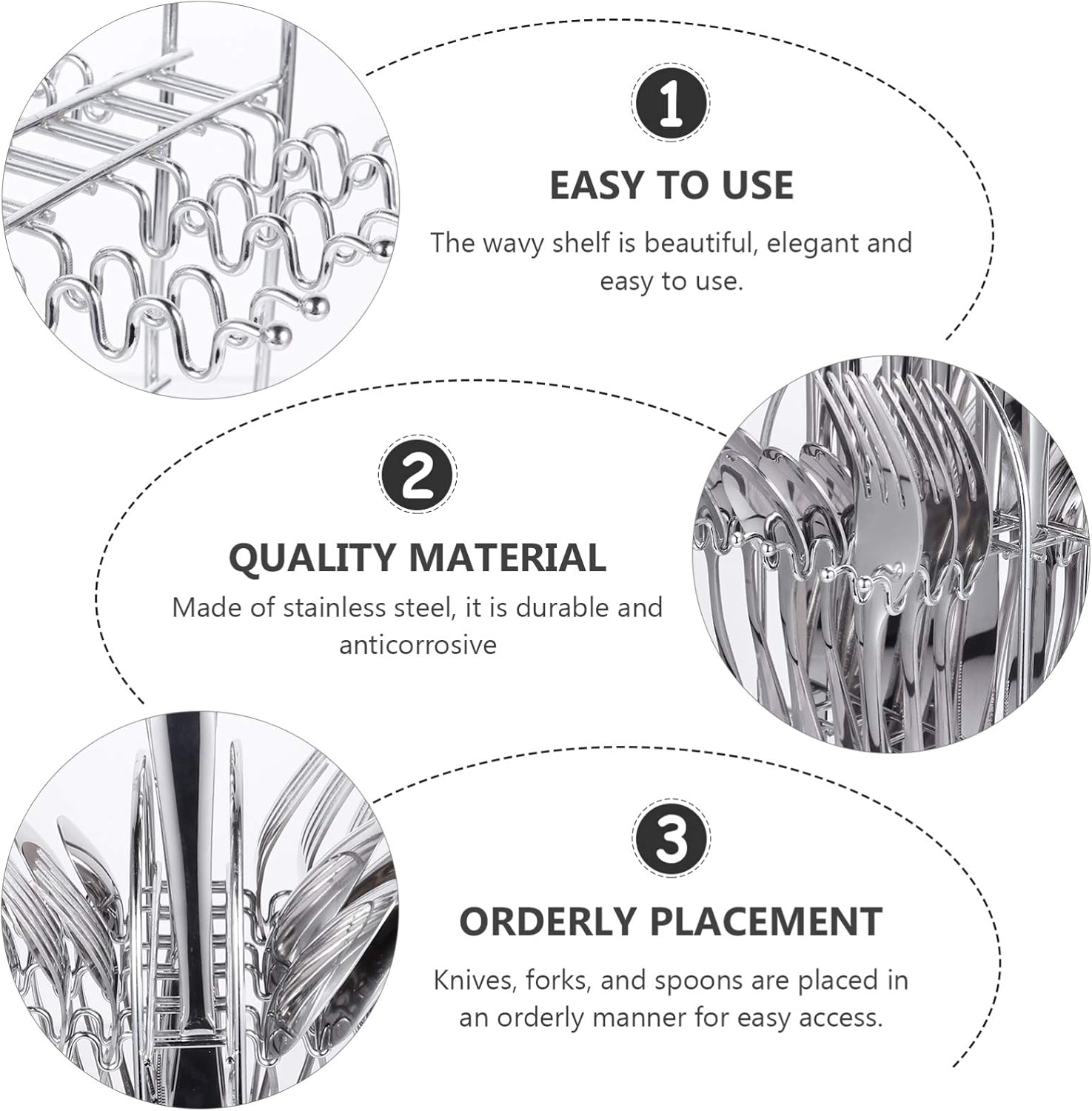 1

EASY TO USE

The wavy shelf is beautiful, elegant and easy to use.

2

QUALITY MATERIAL

Made of stainless steel, it is durable and anticorrosive

3

ORDERLY PLACEMENT

Knives, forks, and spoons are placed in an orderly manner for easy access.