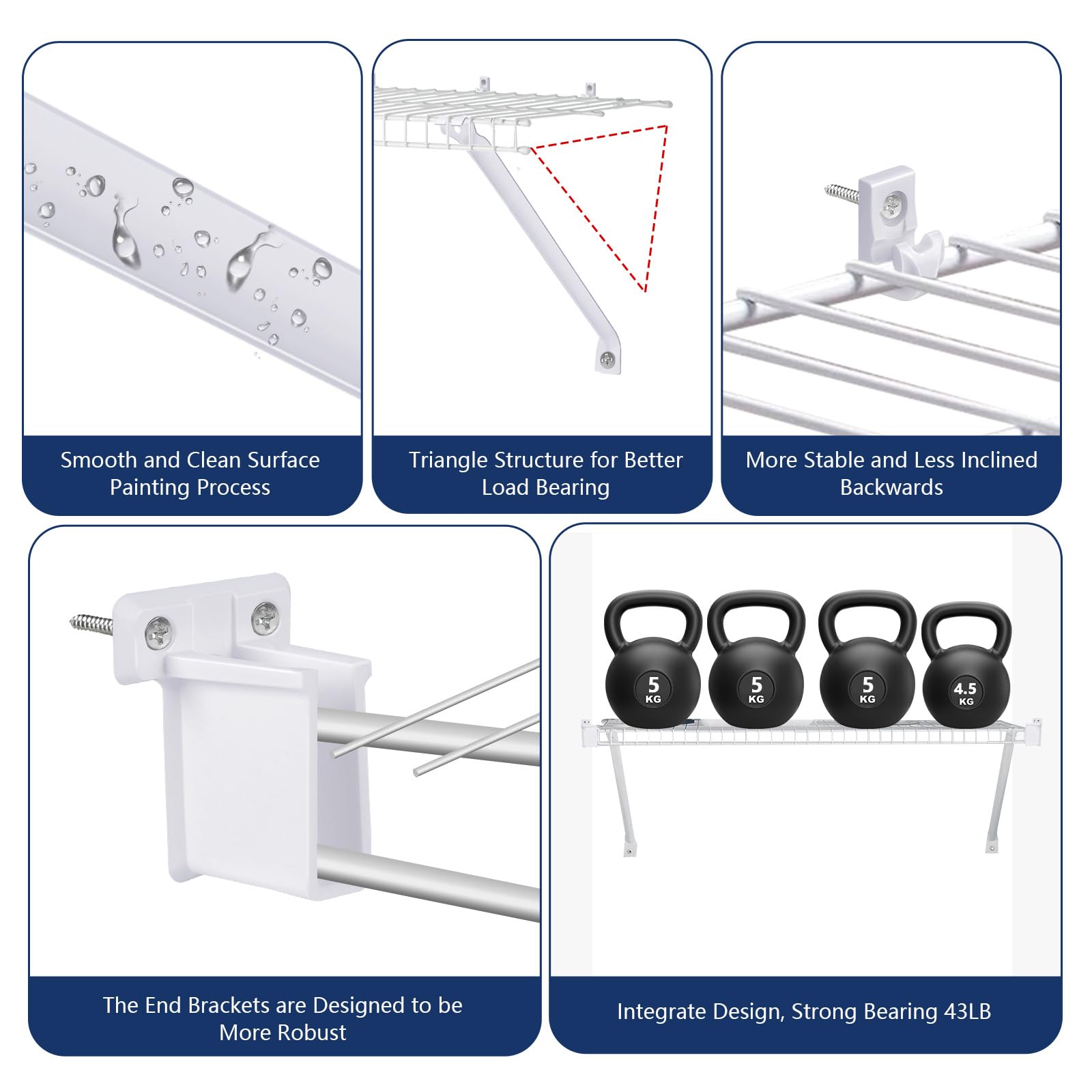 Smooth and Clean Surface Painting Process

Triangle Structure for Better Load Bearing

More Stable and Less Inclined Backwards

The End Brackets are Designed to be More Robust

5 KG

5 KG

5 KG

4.5 KG

Integrate Design, Strong Bearing 43LB