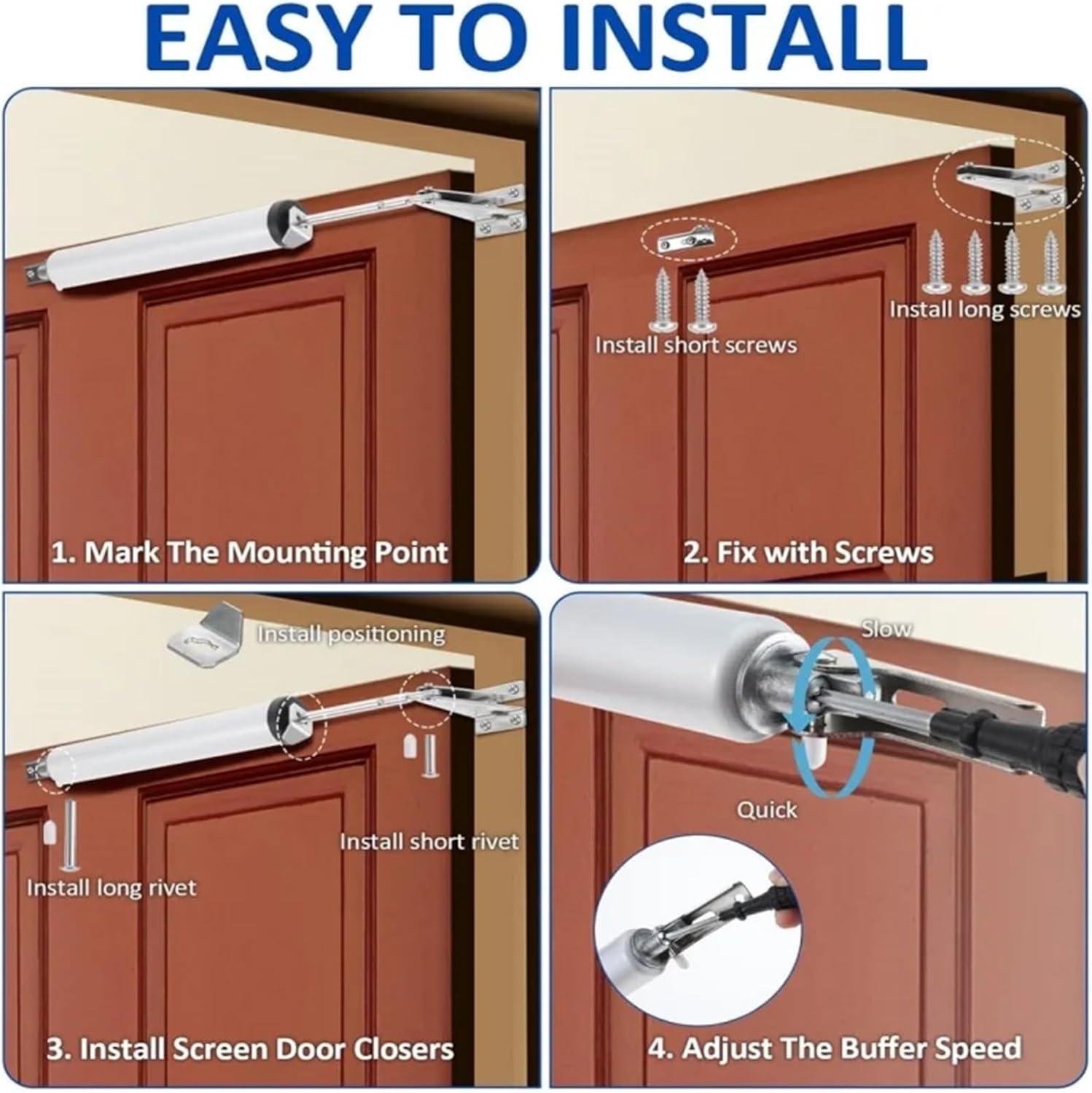 EASY TO INSTALL

1. Mark The Mounting Point

Install short screws

Install long screws

2. Fix with Screws

Install positioning

Install short rivet

Install long rivet

3. Install Screen Door Closers

Slow

Quick

4. Adjust The Buffer Speed