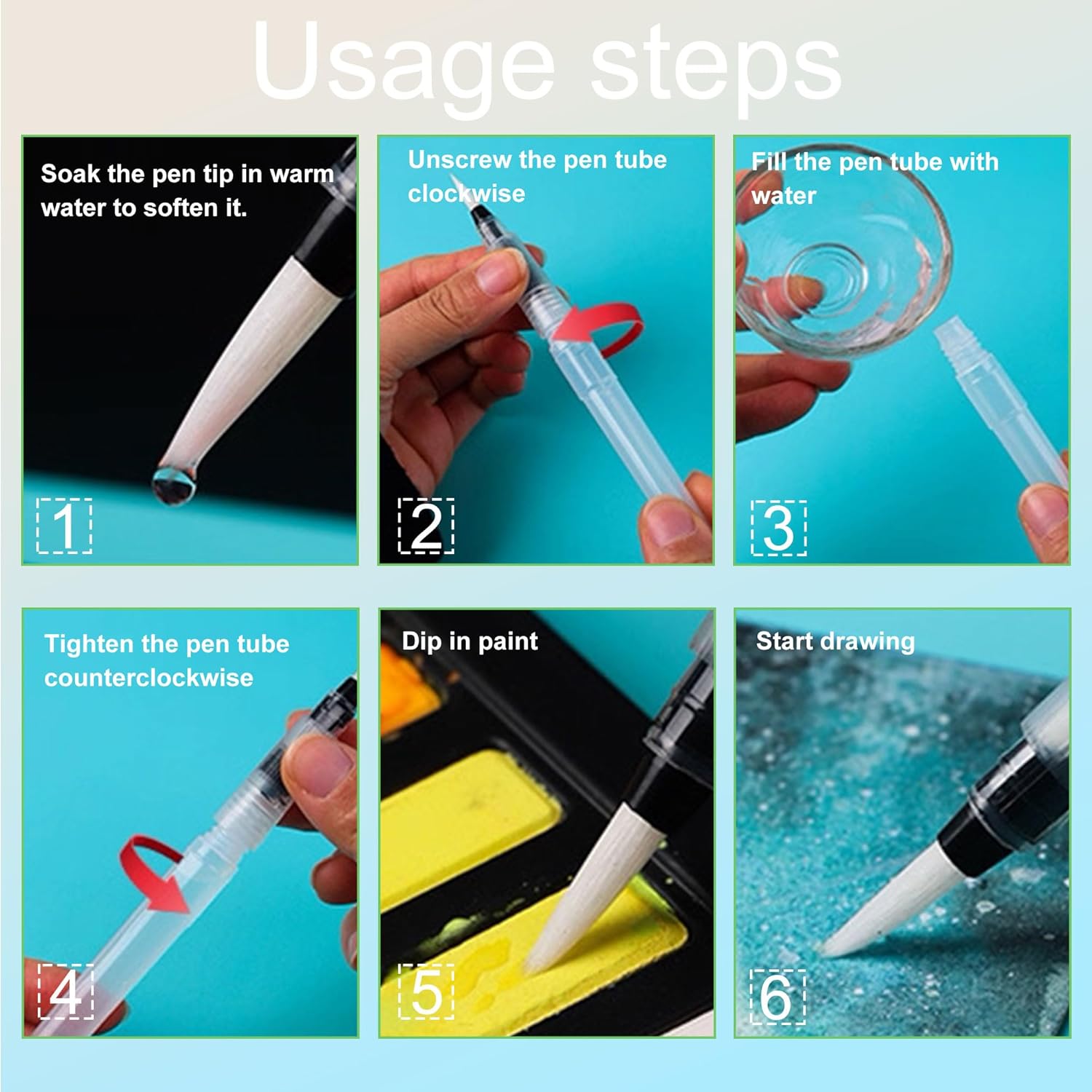 Usage steps

Soak the pen tip in warm water to soften it.

1

Unscrew the pen tube clockwise

2

Fill the pen tube with water

3

Tighten the pen tube counterclockwise

4

Dip in paint

5

Start drawing

6