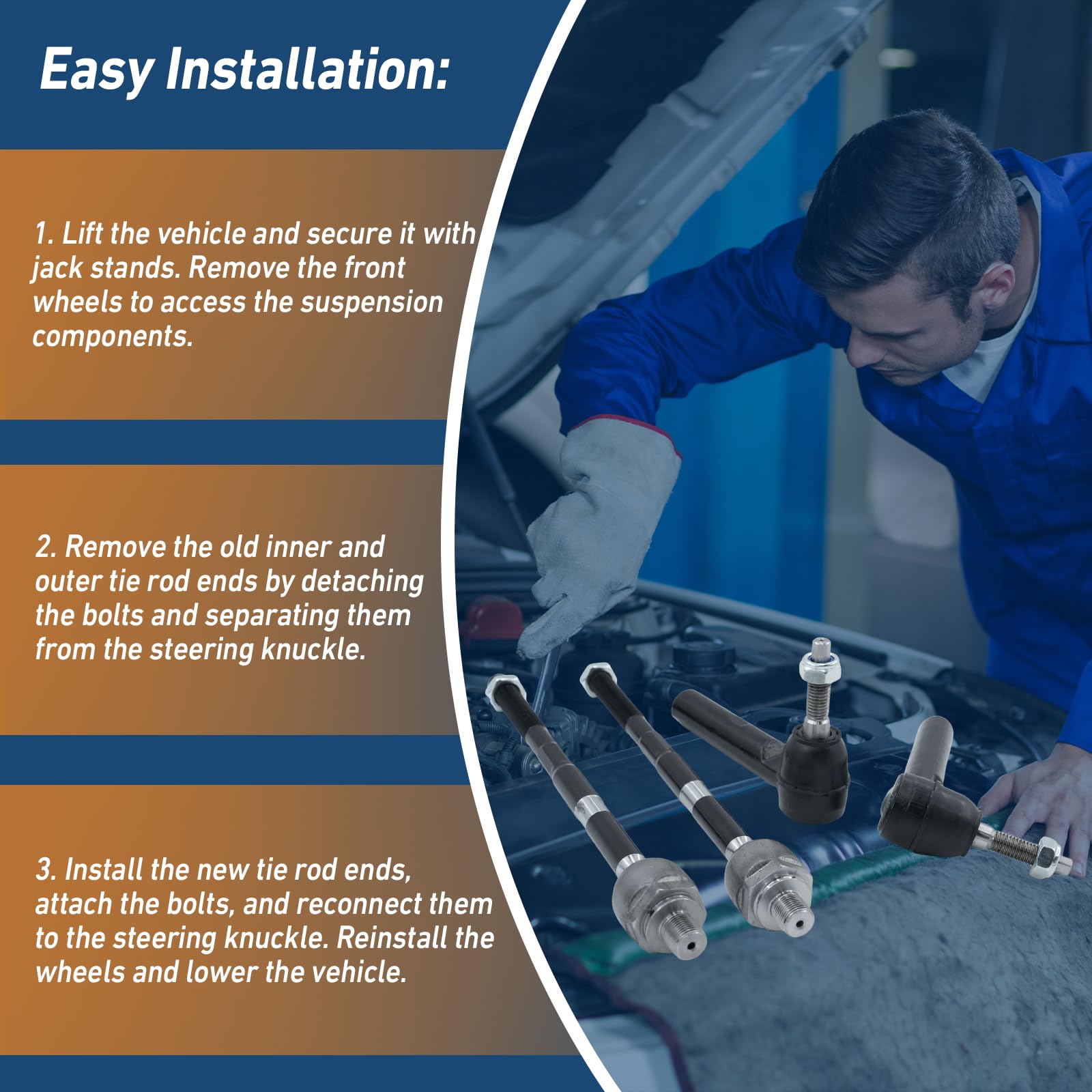 Easy Installation:

1. Lift the vehicle and secure it with jack stands. Remove the front wheels to access the suspension components.

2. Remove the old inner and outer tie rod ends by detaching the bolts and separating them from the steering knuckle.

3. Install the new tie rod ends, attach the bolts, and reconnect them to the steering knuckle. Reinstall the wheels and lower the vehicle.