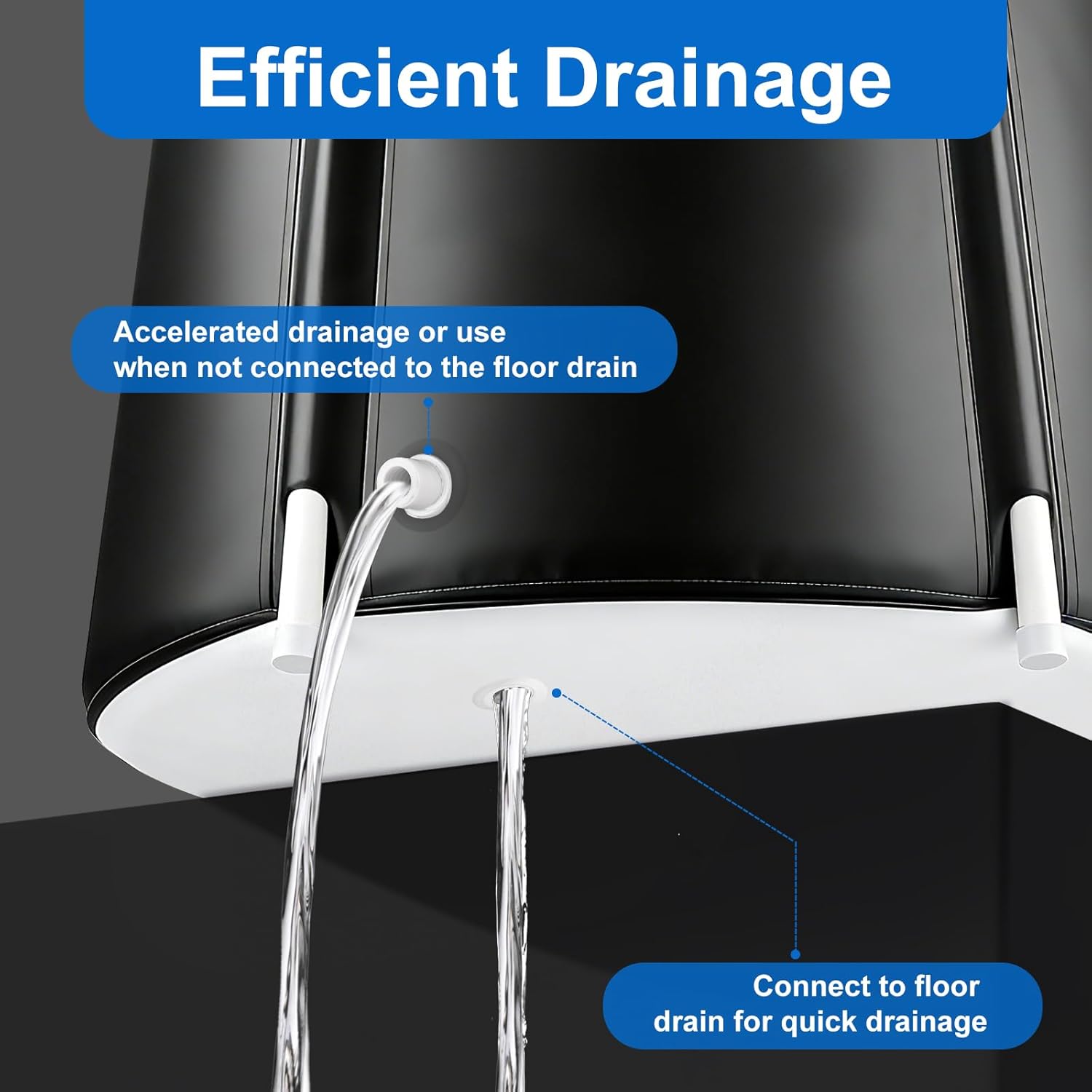 Efficient Drainage

Accelerated drainage or use when not connected to the floor drain

Connect to floor drain for quick drainage