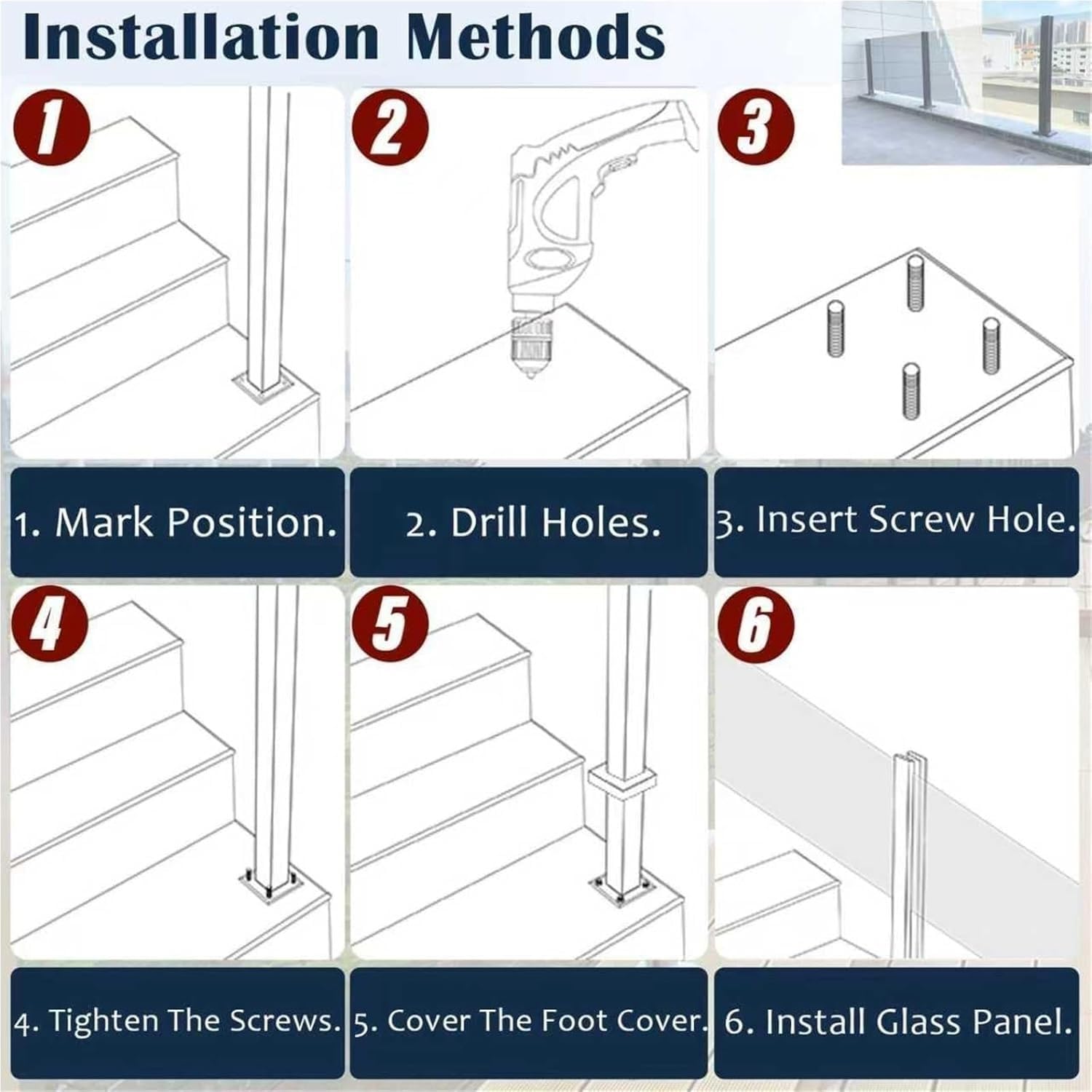 Installation Methods

1

2

3

1. Mark Position.

2. Drill Holes.

3. Insert Screw Hole.

4

5

6

4. Tighten The Screws.

5. Cover The Foot Cover.

6. Install Glass Panel.