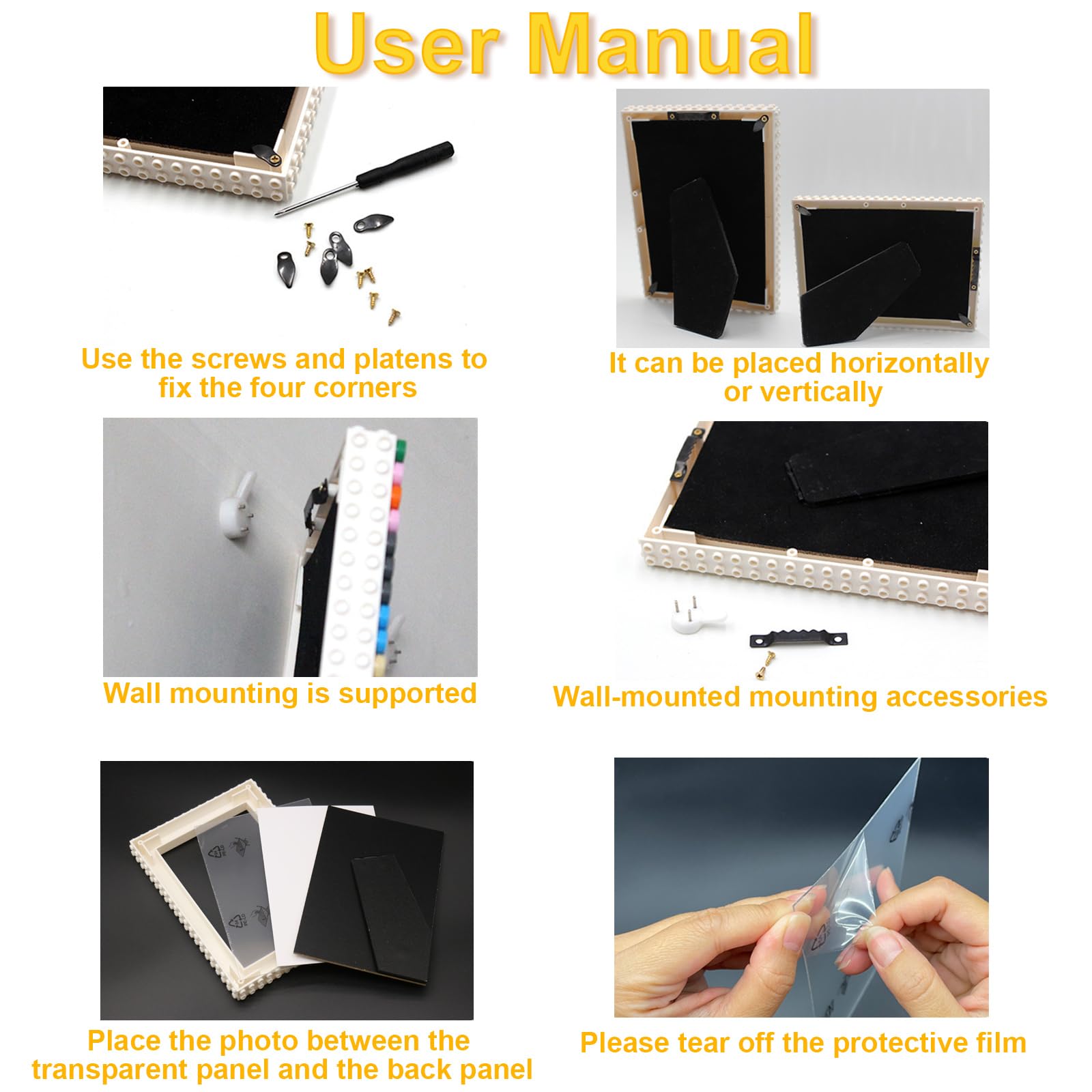 User Manual

Use the screws and platens to fix the four corners

It can be placed horizontally or vertically

Wall mounting is supported

Wall-mounted mounting accessories

Place the photo between the transparent panel and the back panel

Please tear off the protective film