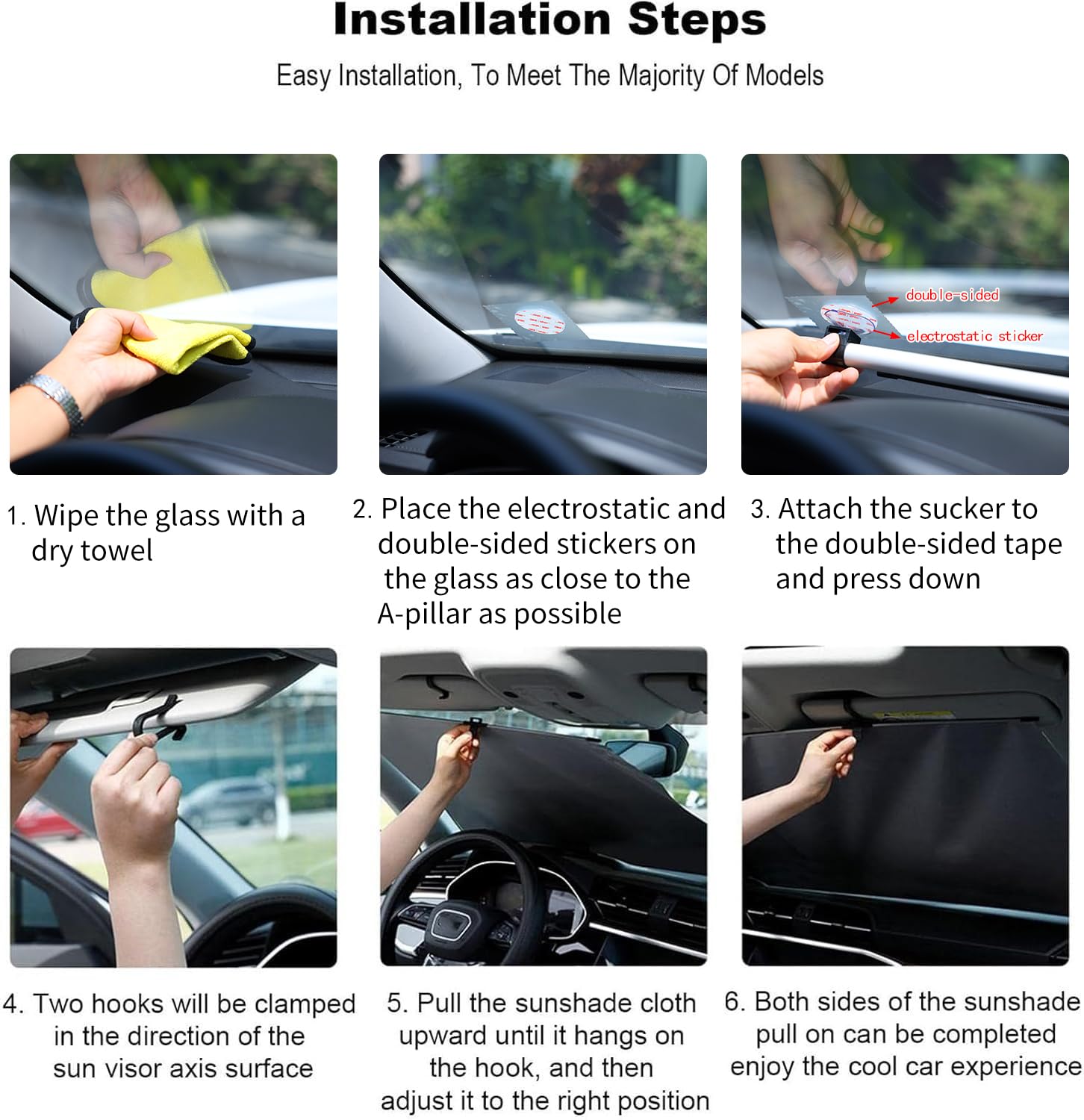 Installation Steps

Easy Installation, To Meet The Majority Of Models

double-sided

electrostatic sticker

1. Wipe the glass with a dry towel

2. Place the electrostatic and double-sided stickers on the glass as close to the A-pillar as possible

3. Attach the sucker to the double-sided tape and press down

4. Two hooks will be clamped in the direction of the sun visor axis surface

5. Pull the sunshade cloth upward until it hangs on the hook, and then adjust it to the right position

6. Both sides of the sunshade pull on can be completed enjoy the cool car experience