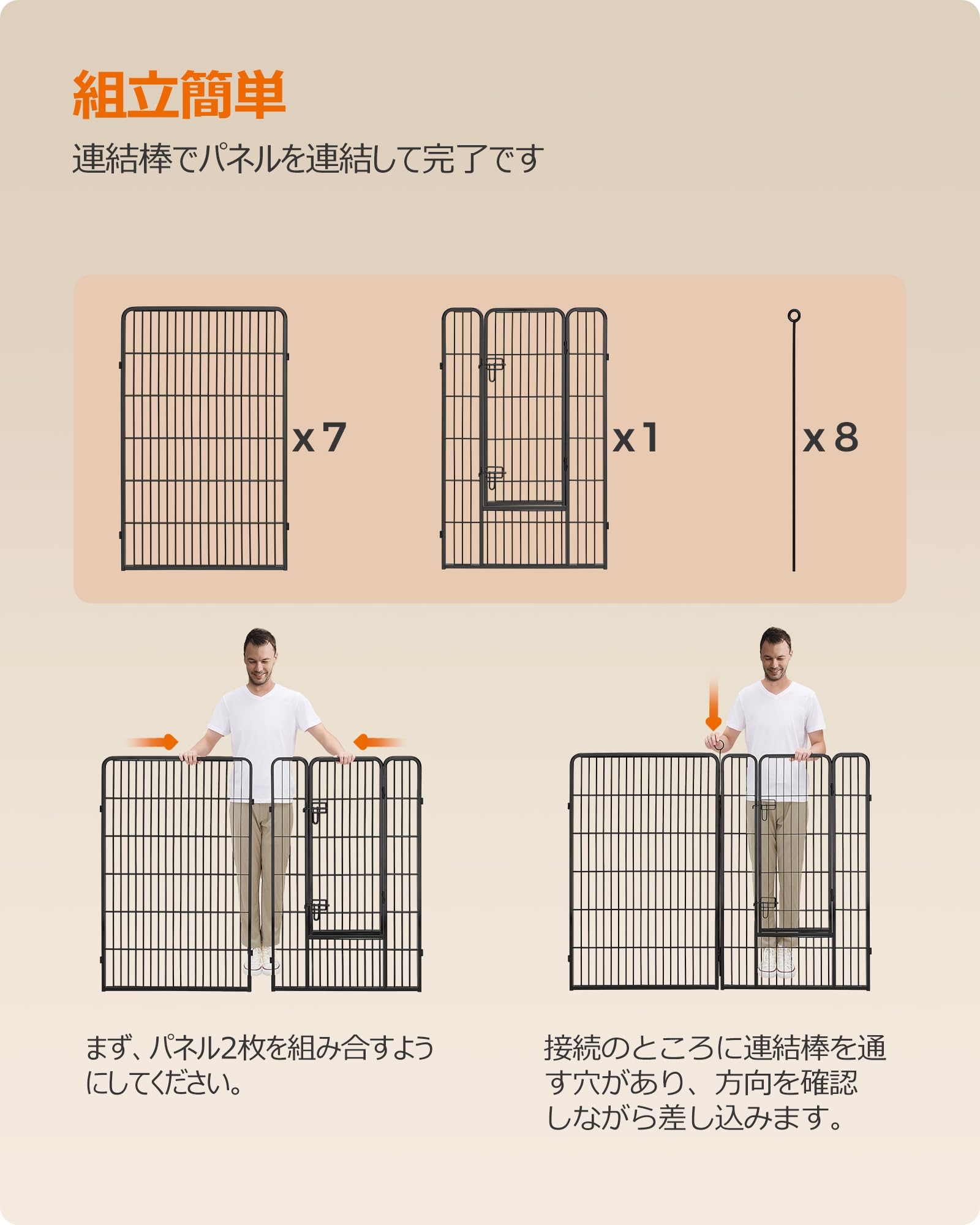 組立簡単

連結棒でパネルを連結して完了です

x 7

x 1

x 8

まず、パネル2枚を組み合すようにしてください。

接続のところに連結棒を通す穴があり、方向を確認しながら差し込みます。