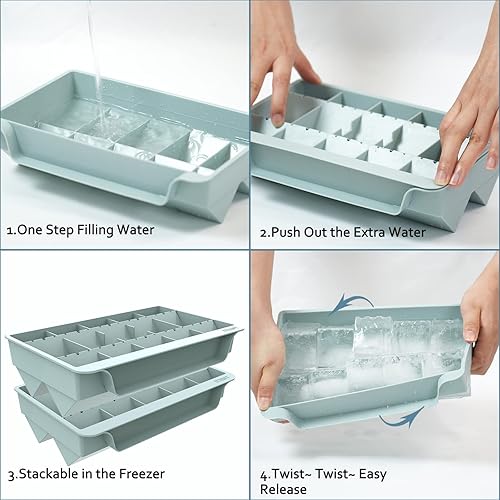 1.One Step Filling Water

2.Push Out the Extra Water

3.Stackable in the Freezer

4.Twist~ Twist~ Easy Release