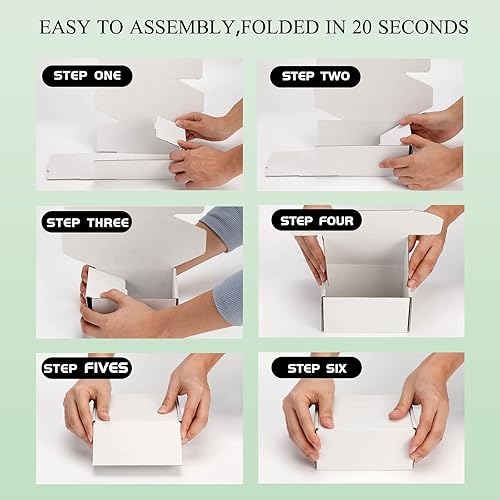 EASY TO ASSEMBLY,FOLDED IN 20 SECONDS

STEP ONE

STEP TWO

STEP THREE

STEP FOUR

STEP FIVES

STEP SIX