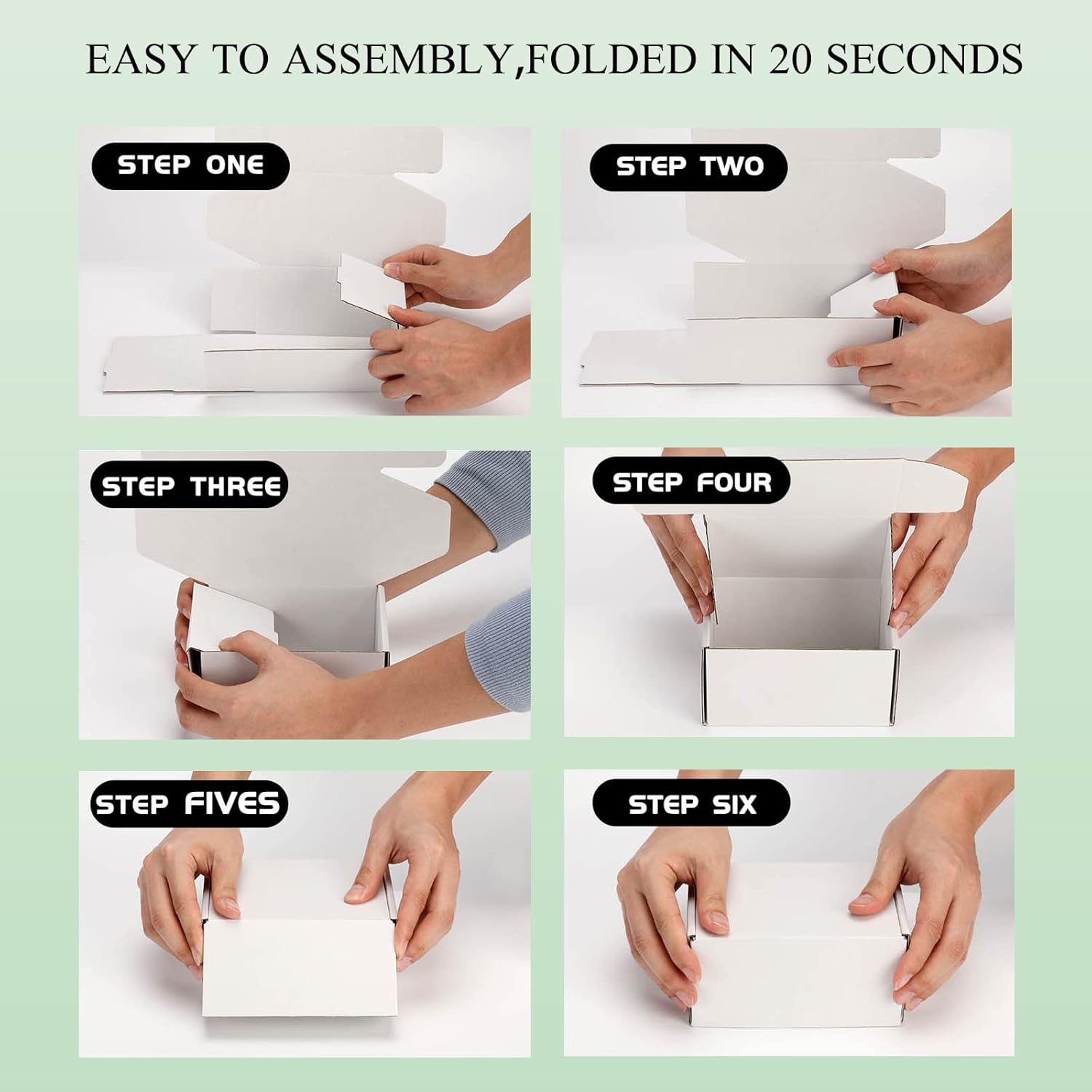 EASY TO ASSEMBLY,FOLDED IN 20 SECONDS

STEP ONE

STEP TWO

STEP THREE

STEP FOUR

STEP FIVES

STEP SIX