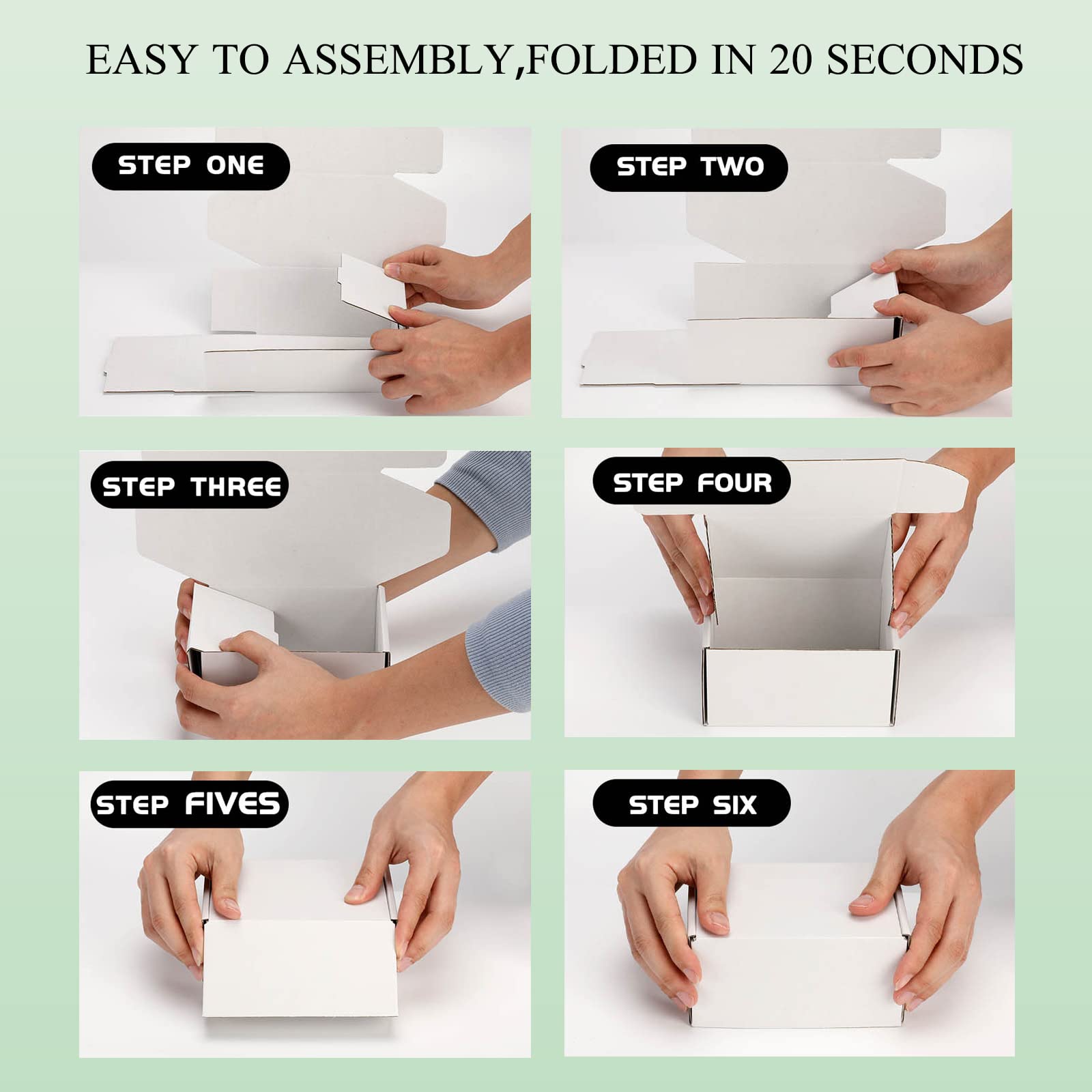 EASY TO ASSEMBLY,FOLDED IN 20 SECONDS

STEP ONE

STEP TWO

STEP THREE

STEP FOUR

STEP FIVES

STEP SIX