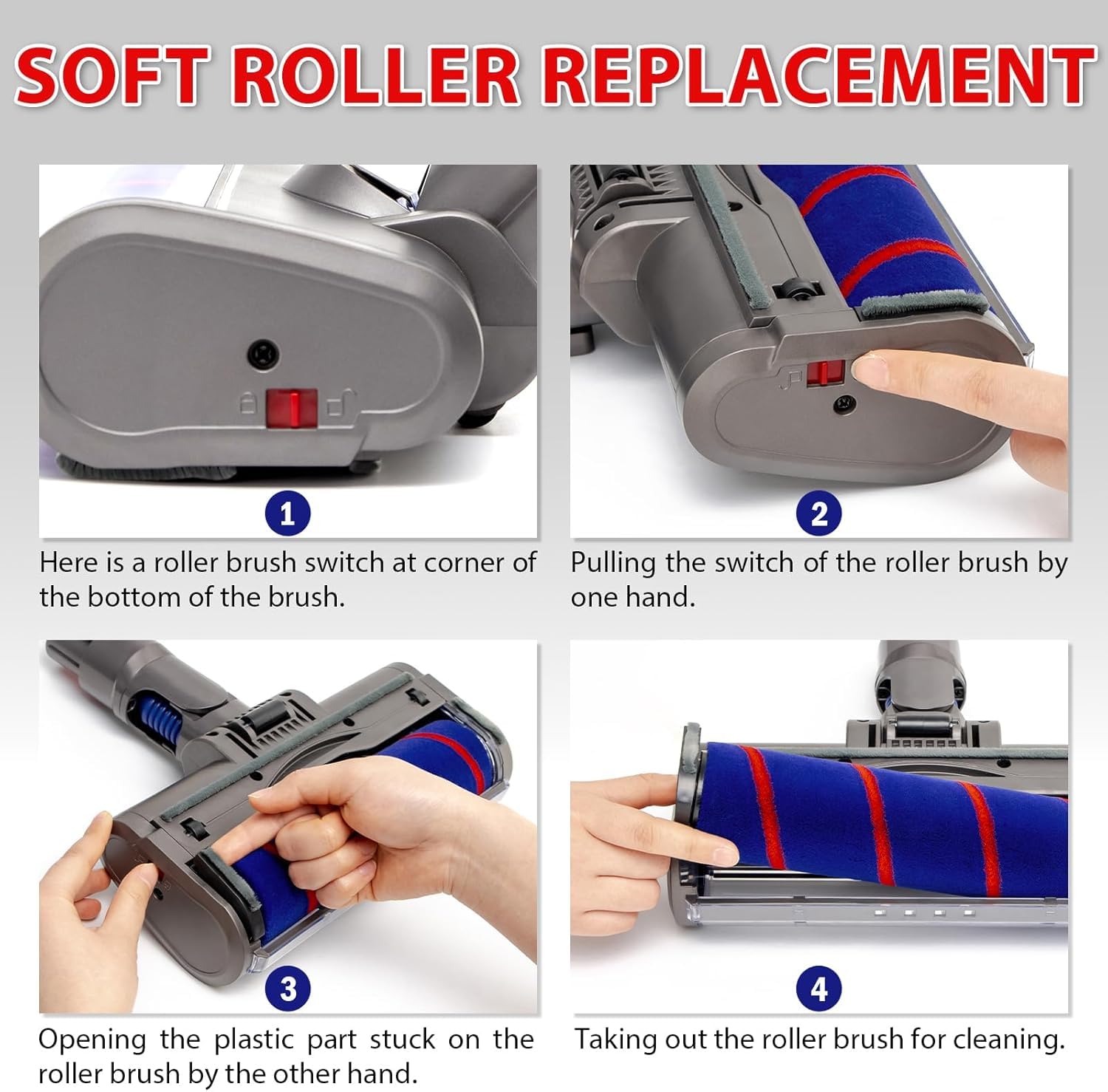 SOFT ROLLER REPLACEMENT

1

Here is a roller brush switch at corner of the bottom of the brush.

2

Pulling the switch of the roller brush by one hand.

3

Opening the plastic part stuck on the roller brush by the other hand.

4

Taking out the roller brush for cleaning.