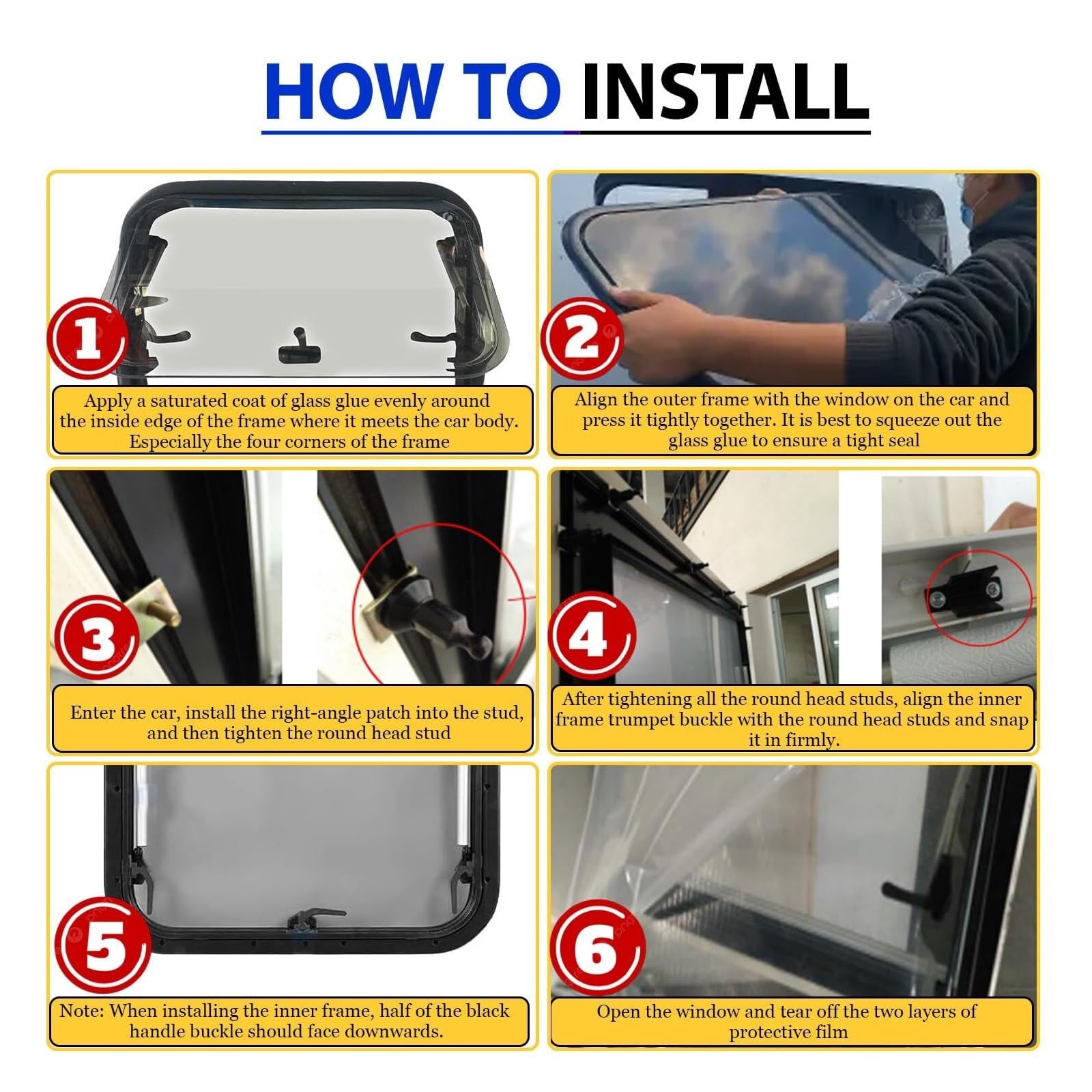 HOW TO INSTALL

1

Apply a saturated coat of glass glue evenly around the inside edge of the frame where it meets the car body. Especially the four corners of the frame

2

Align the outer frame with the window on the car and press it tightly together. It is best to squeeze out the glass glue to ensure a tight seal

3

Enter the car, install the right-angle patch into the stud, and then tighten the round head stud

4

After tightening all the round head studs, align the inner frame trumpet buckle with the round head studs and snap it in firmly.

5

Note: When installing the inner frame, half of the black handle buckle should face downwards.

6

Open the window and tear off the two layers of protective film