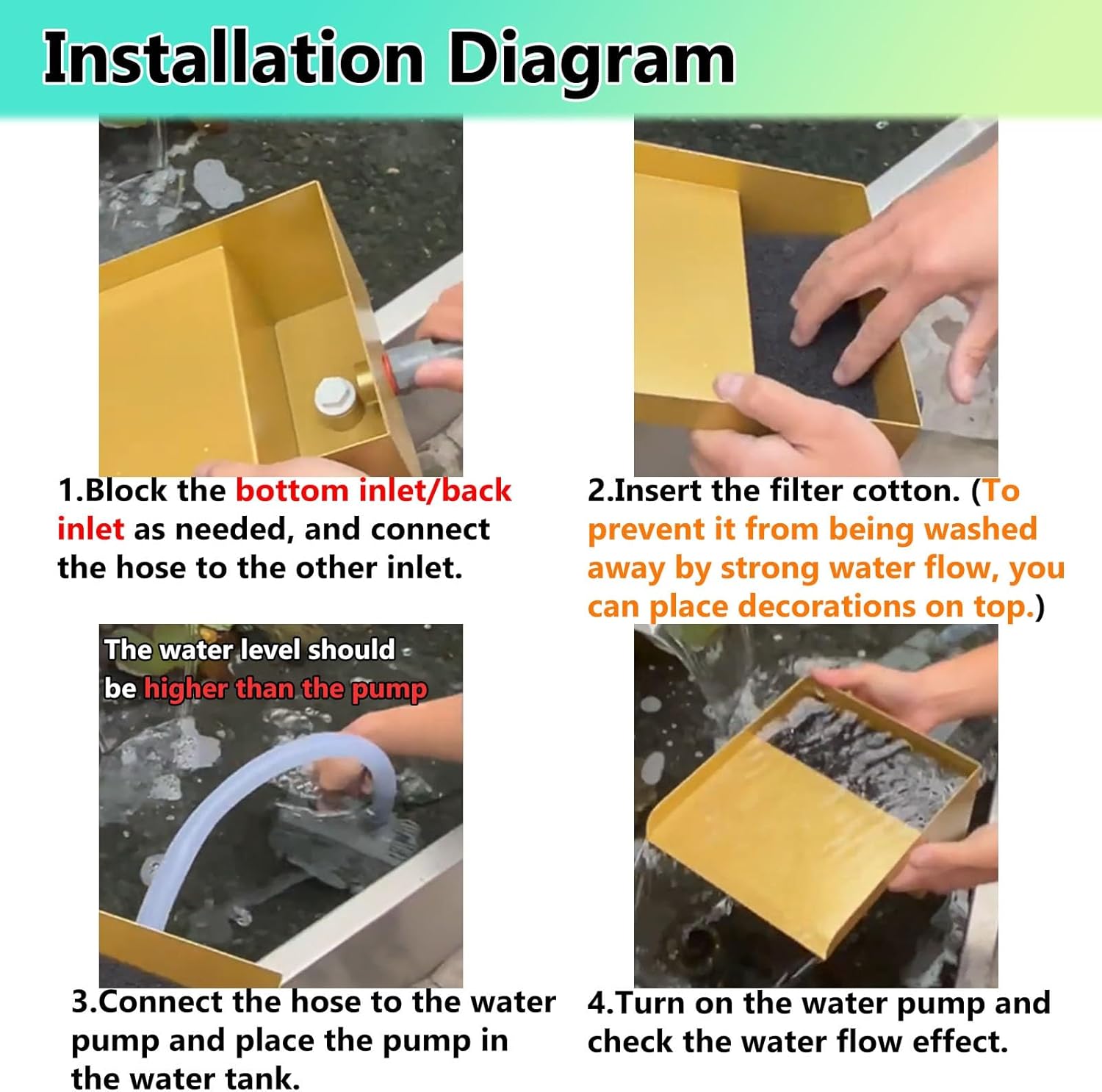 Installation Diagram

1.Block the bottom inlet/back inlet as needed, and connect the hose to the other inlet.

2.Insert the filter cotton. (To prevent it from being washed away by strong water flow, you can place decorations on top.)

The water level should be higher than the pump

3.Connect the hose to the water pump and place the pump in the water tank.

4.Turn on the water pump and check the water flow effect.