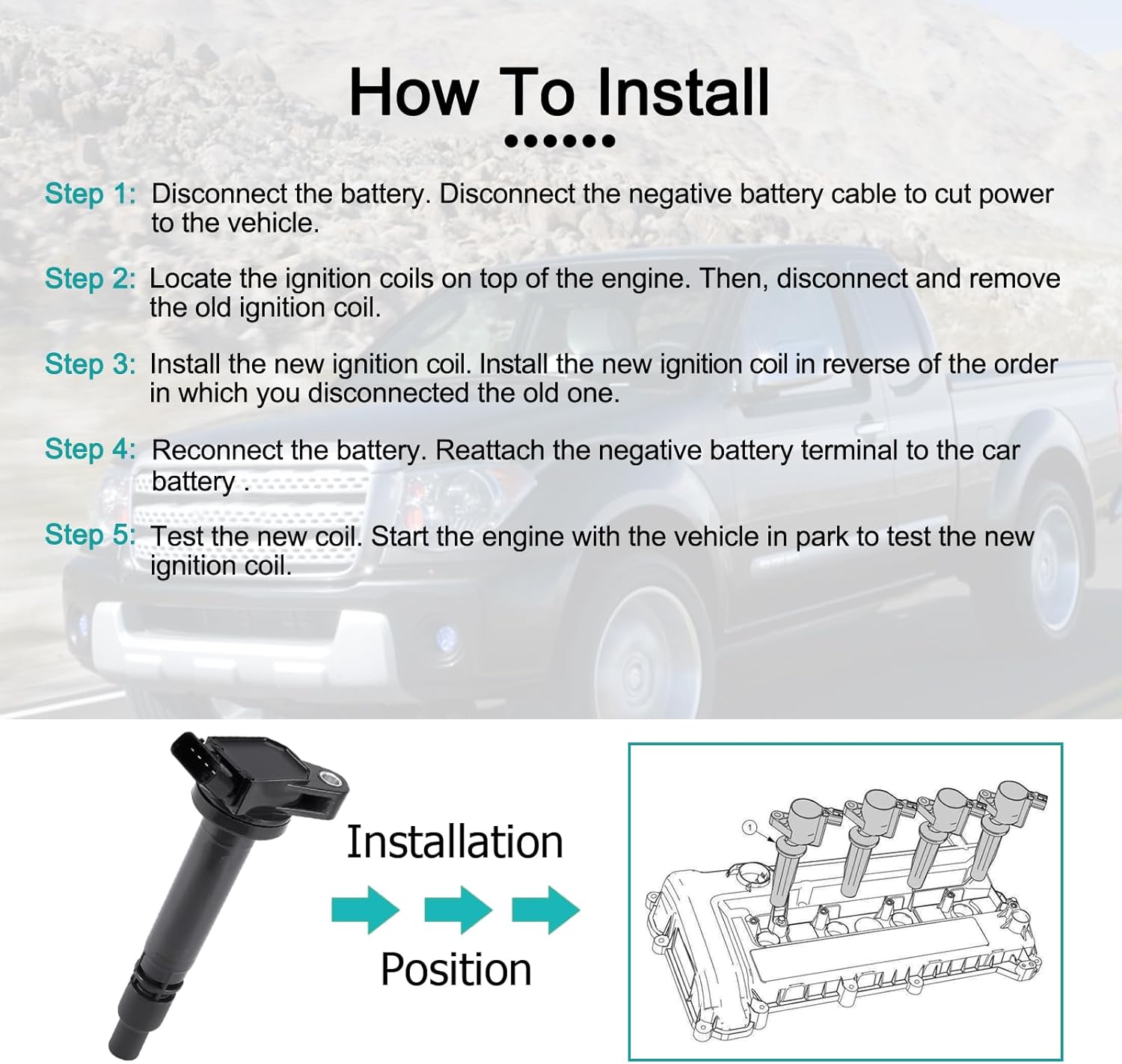 How To Install

Step 1: Disconnect the battery. Disconnect the negative battery cable to cut power to the vehicle.

Step 2: Locate the ignition coils on top of the engine. Then, disconnect and remove the old ignition coil.

Step 3: Install the new ignition coil. Install the new ignition coil in reverse of the order in which you disconnected the old one.

Step 4: Reconnect the battery. Reattach the negative battery terminal to the car battery .

Step 5: Test the new coil. Start the engine with the vehicle in park to test the new ignition coil.

Installation

Position

1