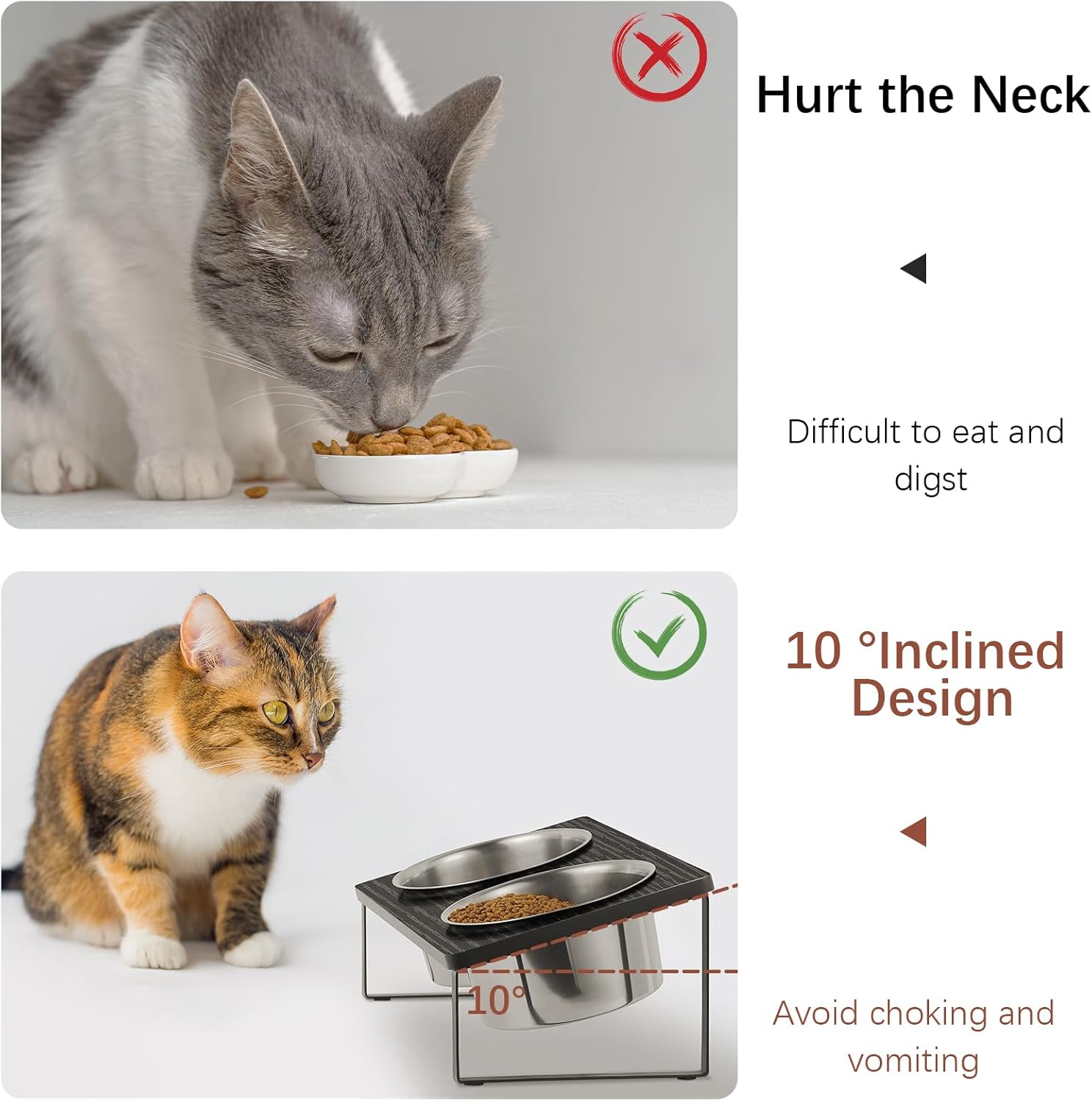 Hurt the Neck

Difficult to eat and digst

10 °Inclined Design

10°

Avoid choking and vomiting