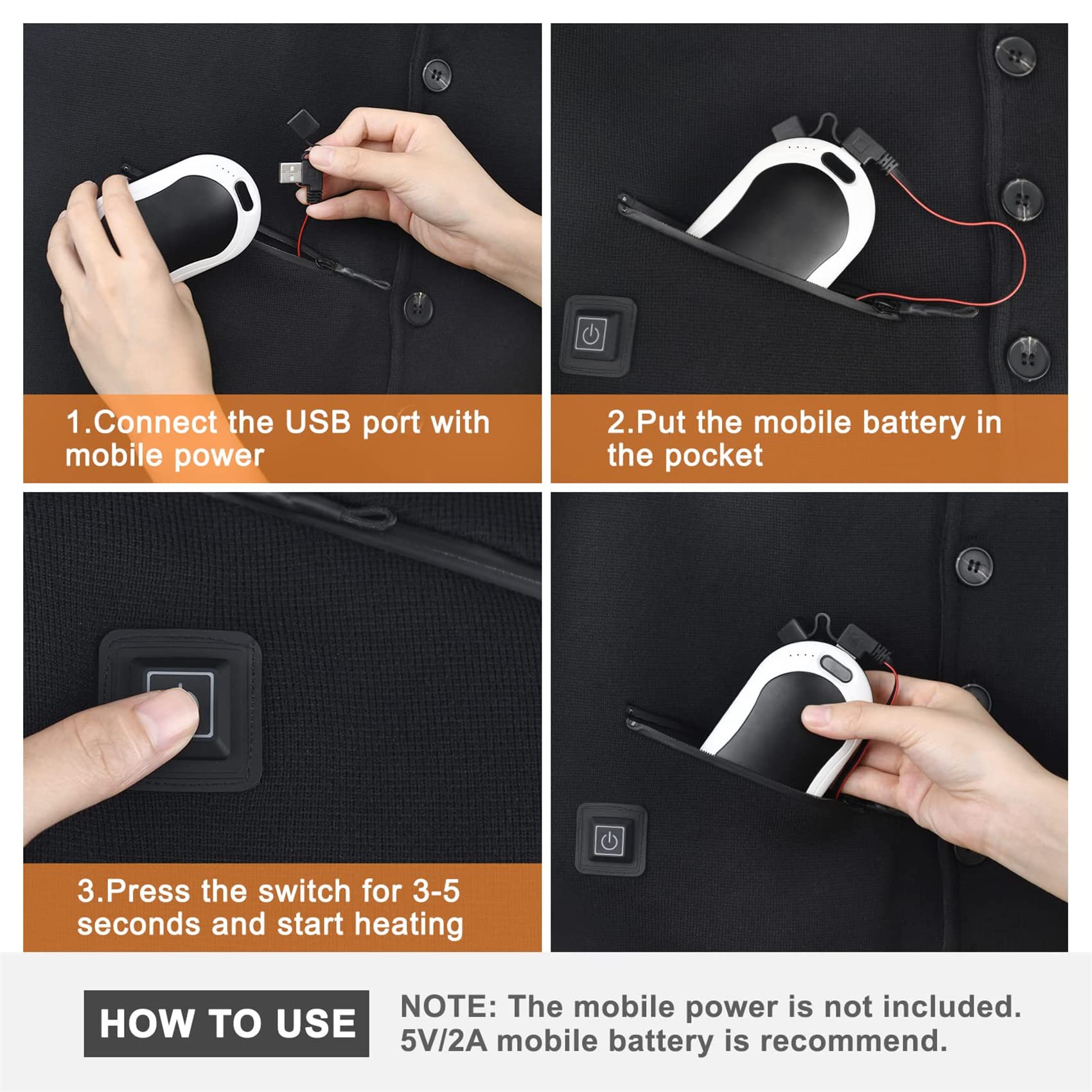 1.Connect the USB port with mobile power

2.Put the mobile battery in the pocket

3.Press the switch for 3-5 seconds and start heating

HOW TO USE

NOTE: The mobile power is not included. 5V/2A mobile battery is recommend.