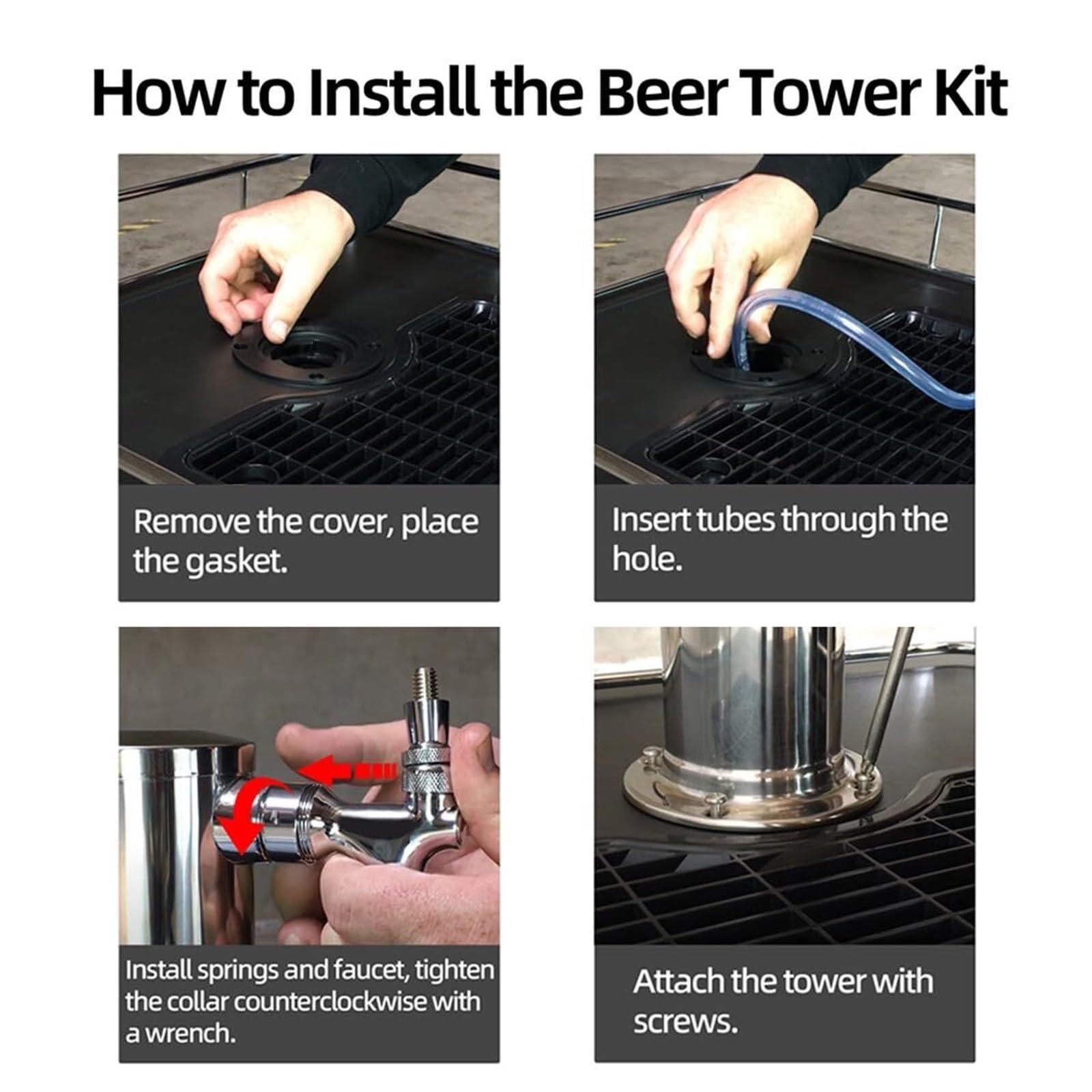 How to Install the Beer Tower Kit

Remove the cover, place the gasket.

Insert tubes through the hole.

Install springs and faucet, tighten the collar counterclockwise with a wrench.

Attach the tower with screws.