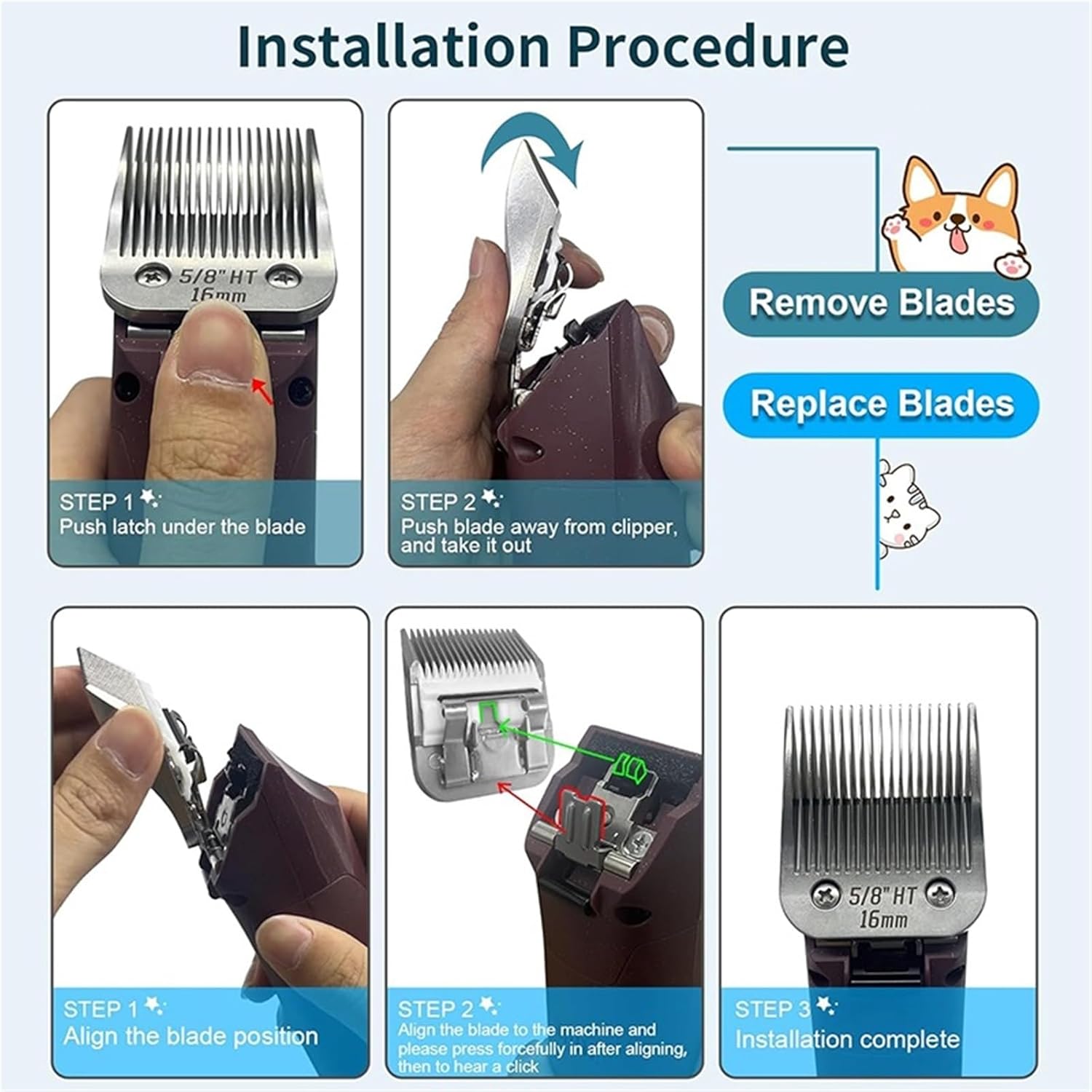 Installation Procedure

5/8" HT
16mm

STEP 1
Push latch under the blade

STEP 2
Push blade away from clipper, and take it out

Remove Blades

Replace Blades

STEP 1
Align the blade position

STEP 2
Align the blade to the machine and please press forcefully in after aligning, then to hear a click

5/8" HT
16mm

STEP 3
Installation complete