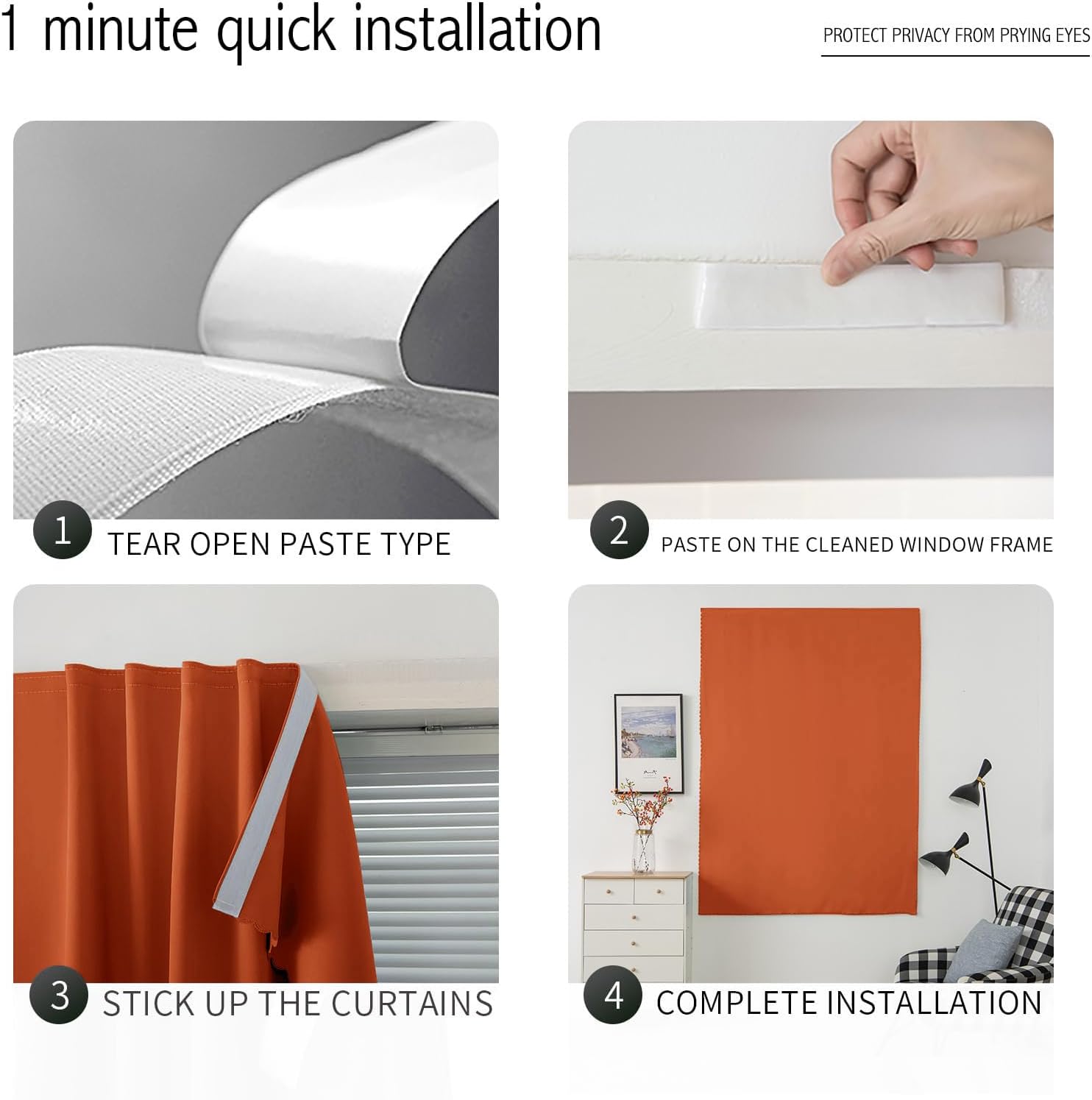 1 minute quick installation

PROTECT PRIVACY FROM PRYING EYES

1 TEAR OPEN PASTE TYPE

2 PASTE ON THE CLEANED WINDOW FRAME

3 STICK UP THE CURTAINS

4 COMPLETE INSTALLATION