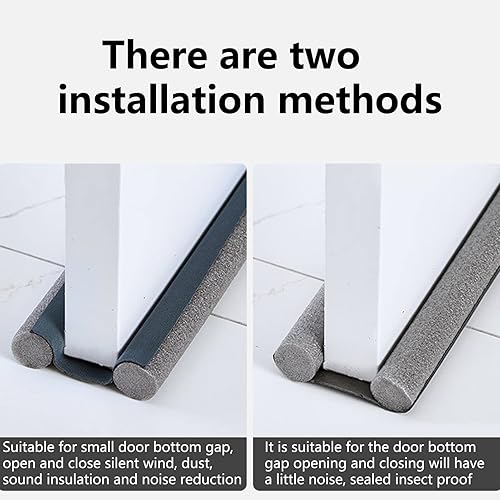 There are two installation methods

Suitable for small door bottom gap, open and close silent wind, dust, sound insulation and noise reduction

It is suitable for the door bottom gap opening and closing will have a little noise, sealed insect proof