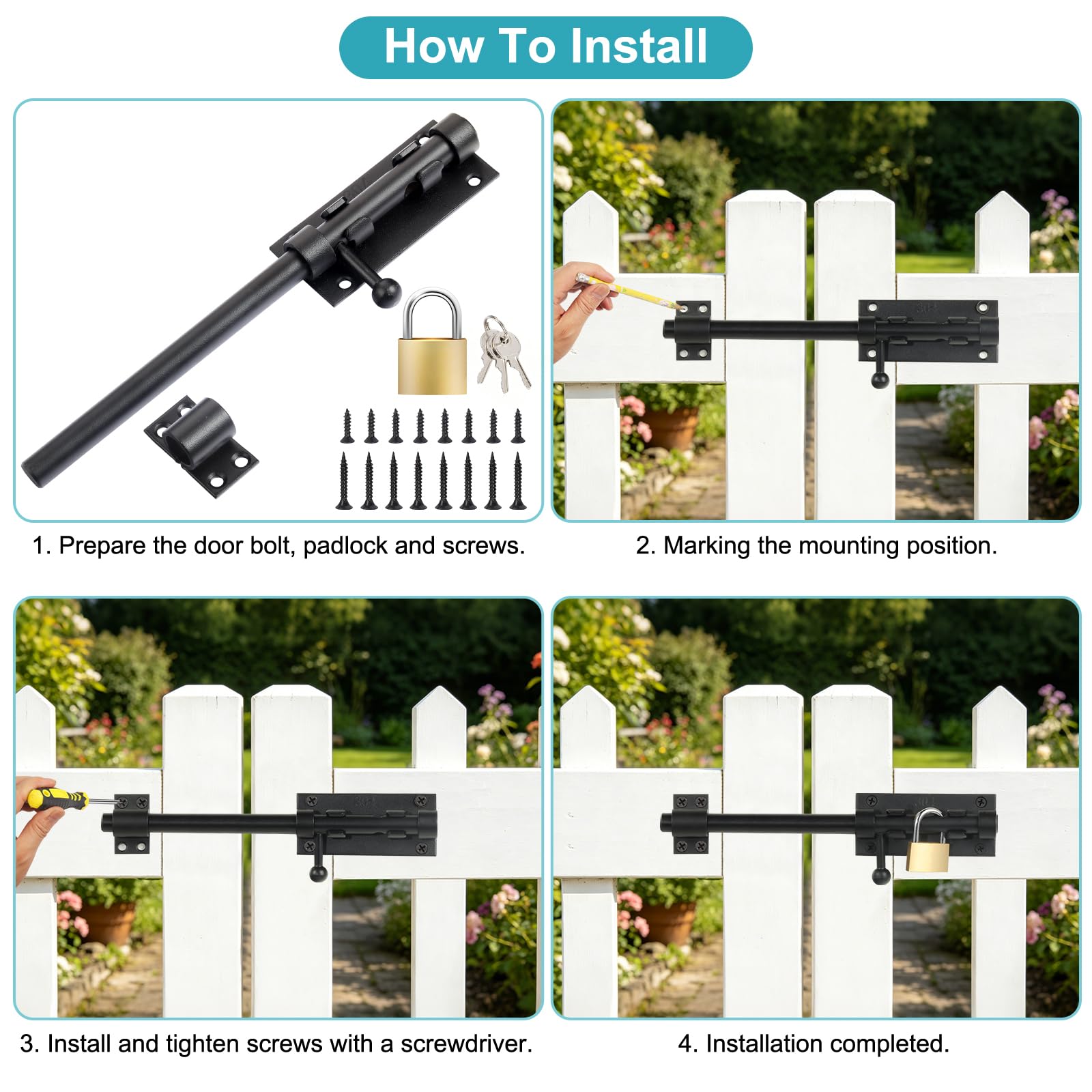 How To Install

1. Prepare the door bolt, padlock and screws.

2. Marking the mounting position.

3. Install and tighten screws with a screwdriver.

4. Installation completed.