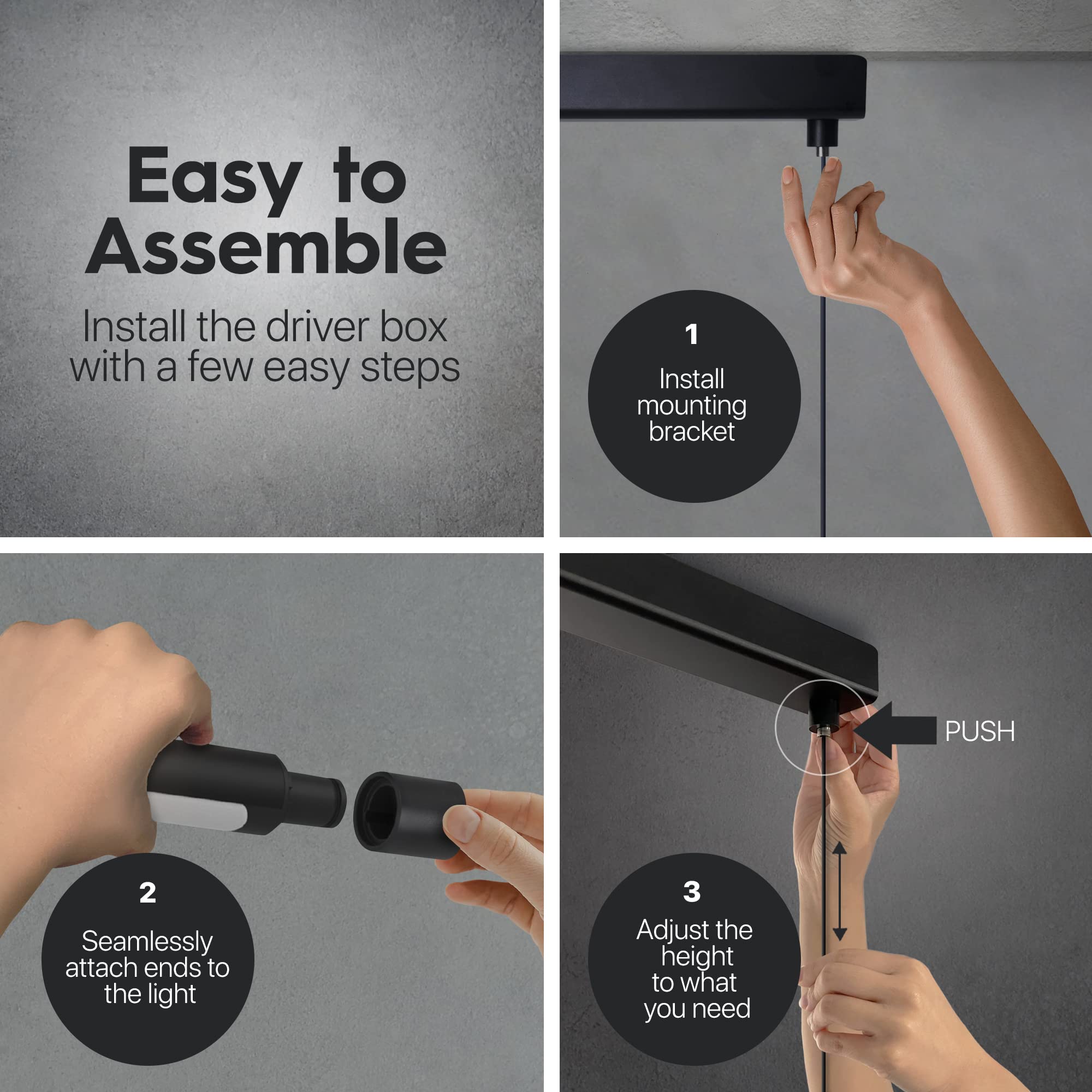 Easy to Assemble

Install the driver box with a few easy steps

1

Install mounting bracket

2

Seamlessly attach ends to the light

PUSH

3

Adjust the height to what you need